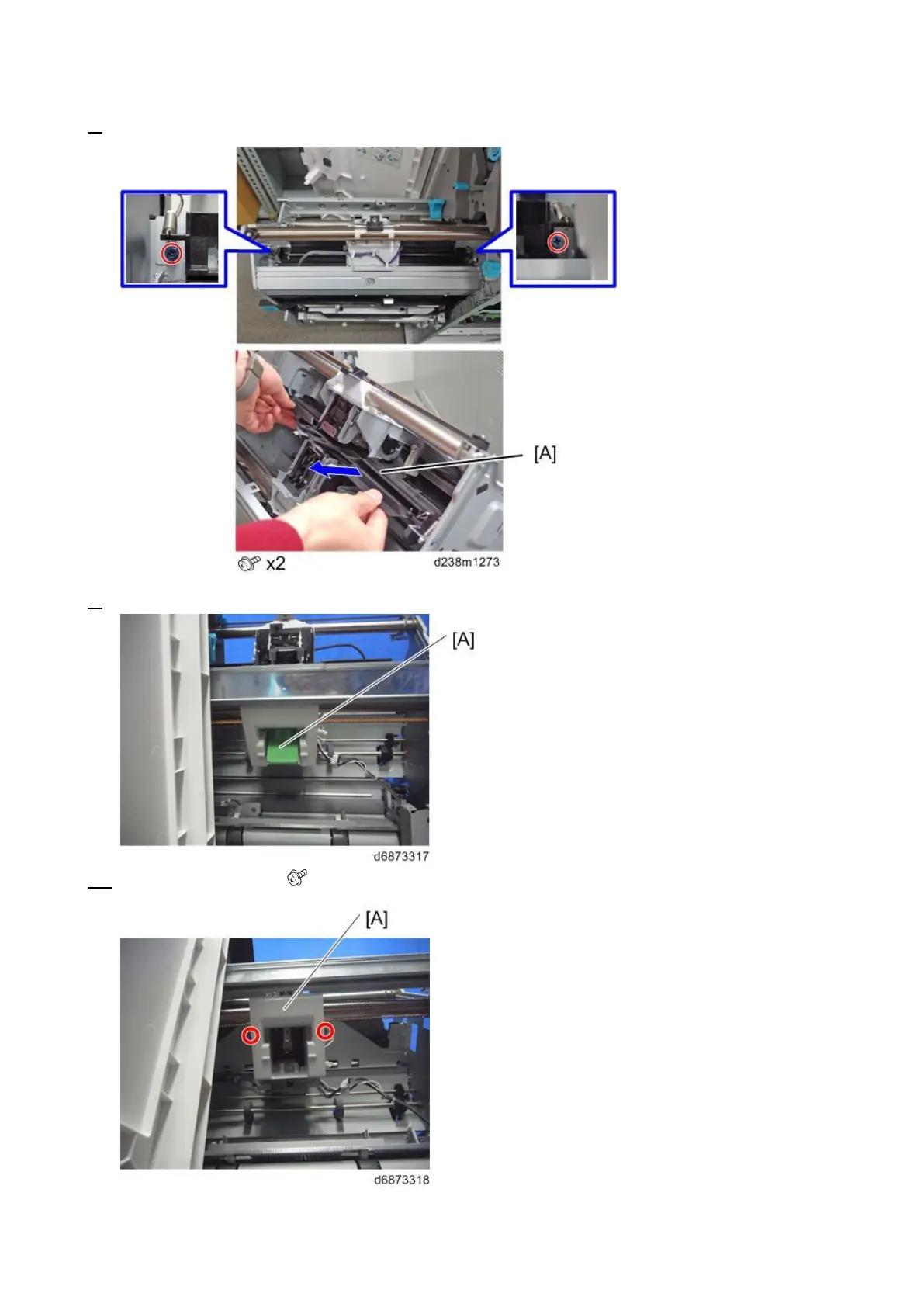 [A]

x2

d238m1273

[A]

d6873317

[A]

d6873318