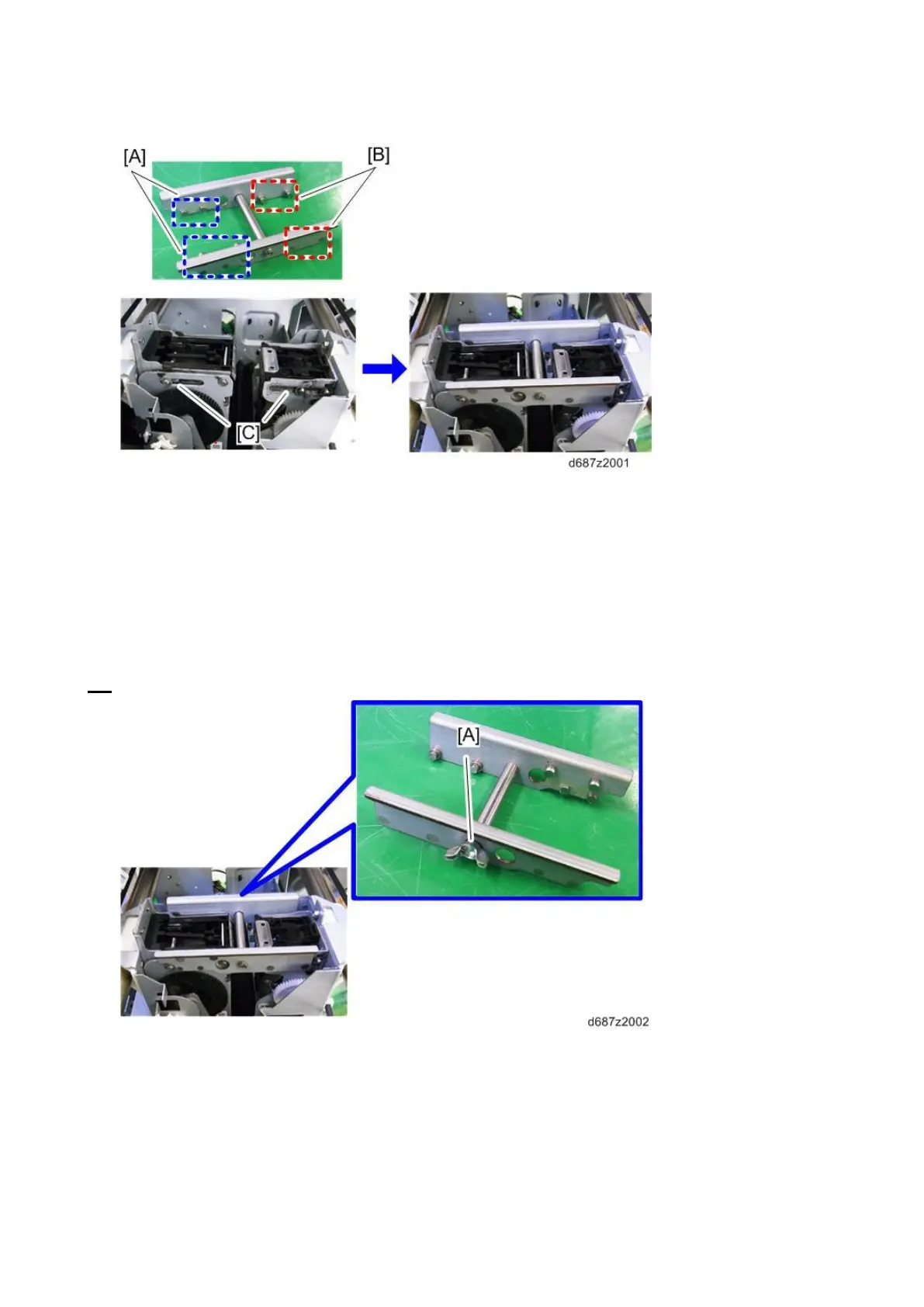 [A]

[B]

[C]

d687z2001

[A]

d687z2002