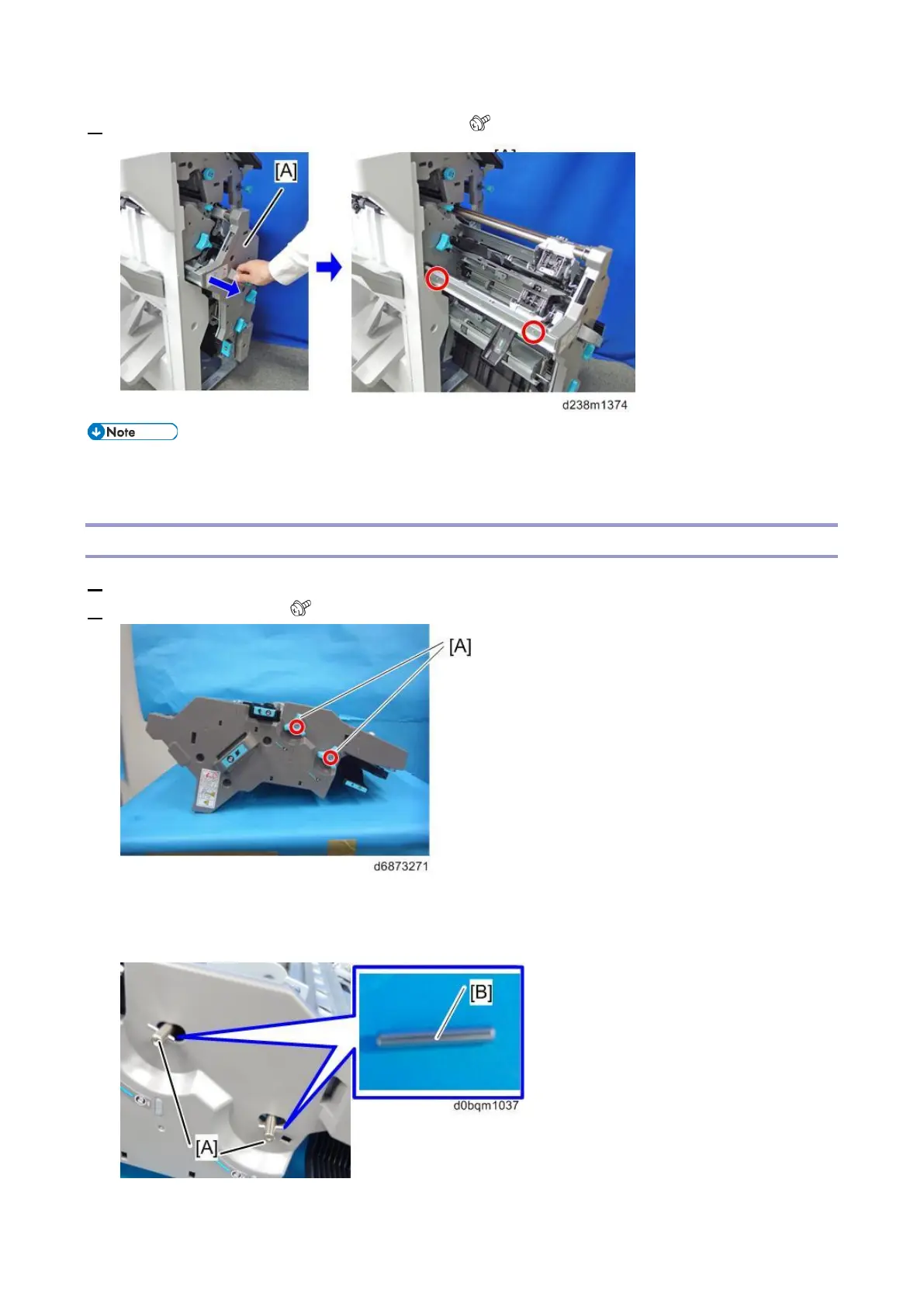 [A]

[A]

d238m1374

Note

[A]

d6873271

[B]

d0bqm1037

[A]