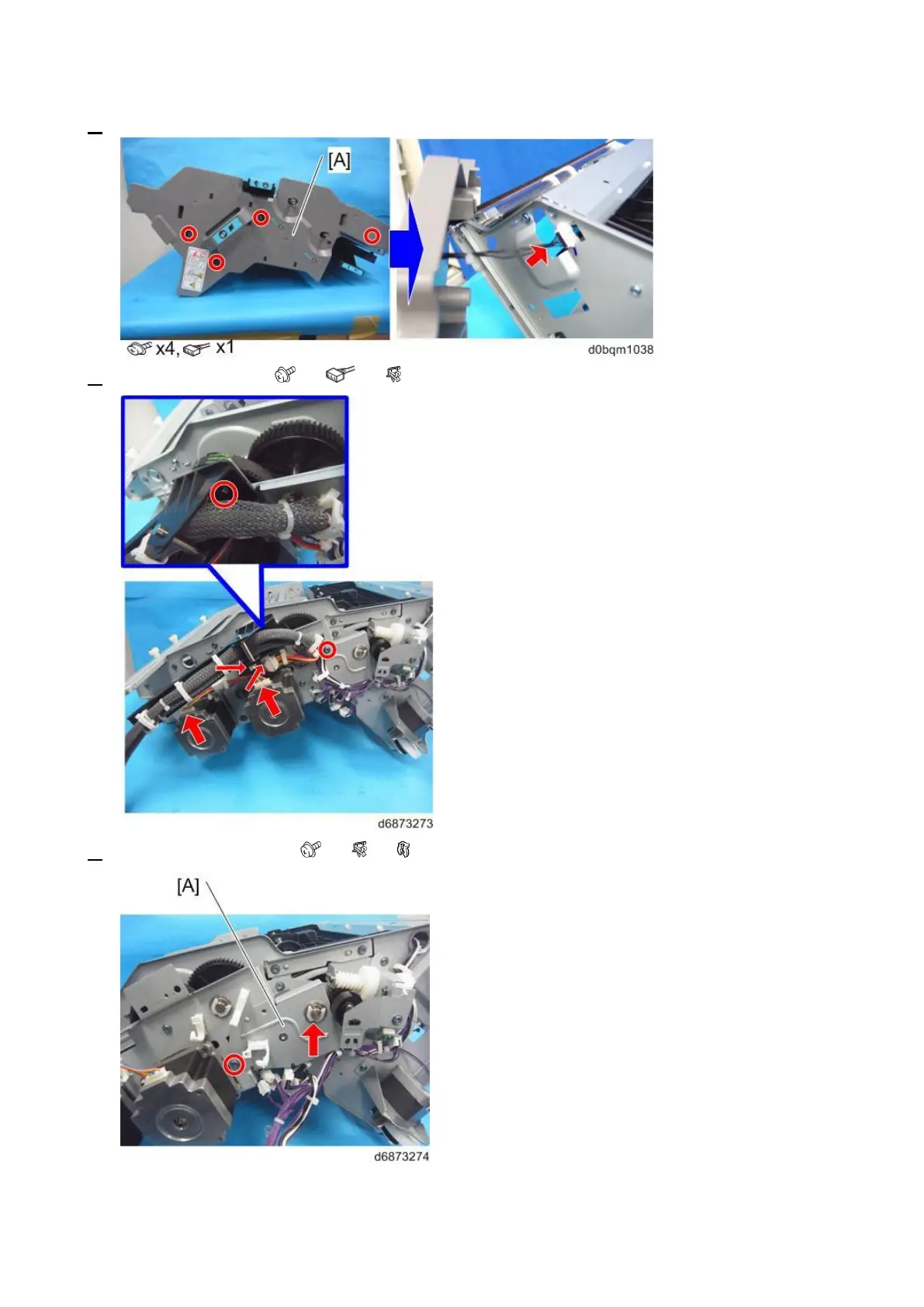 [A]

x4, x1

d0bqm1038

d6873273

[A]

d6873274