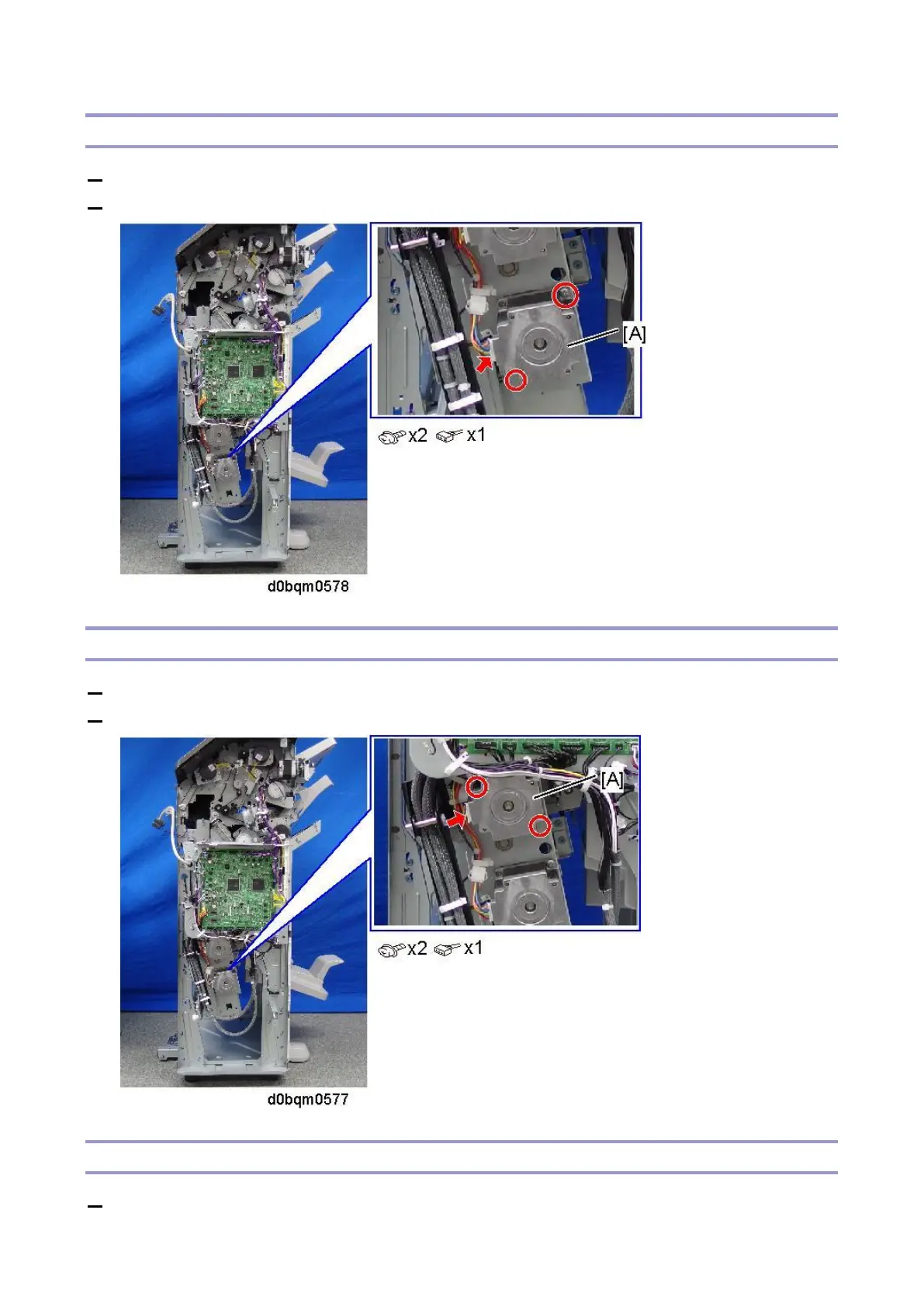 [A]

x2 x1

d0bqm0578

[A]

x2 x1

d0bqm0577