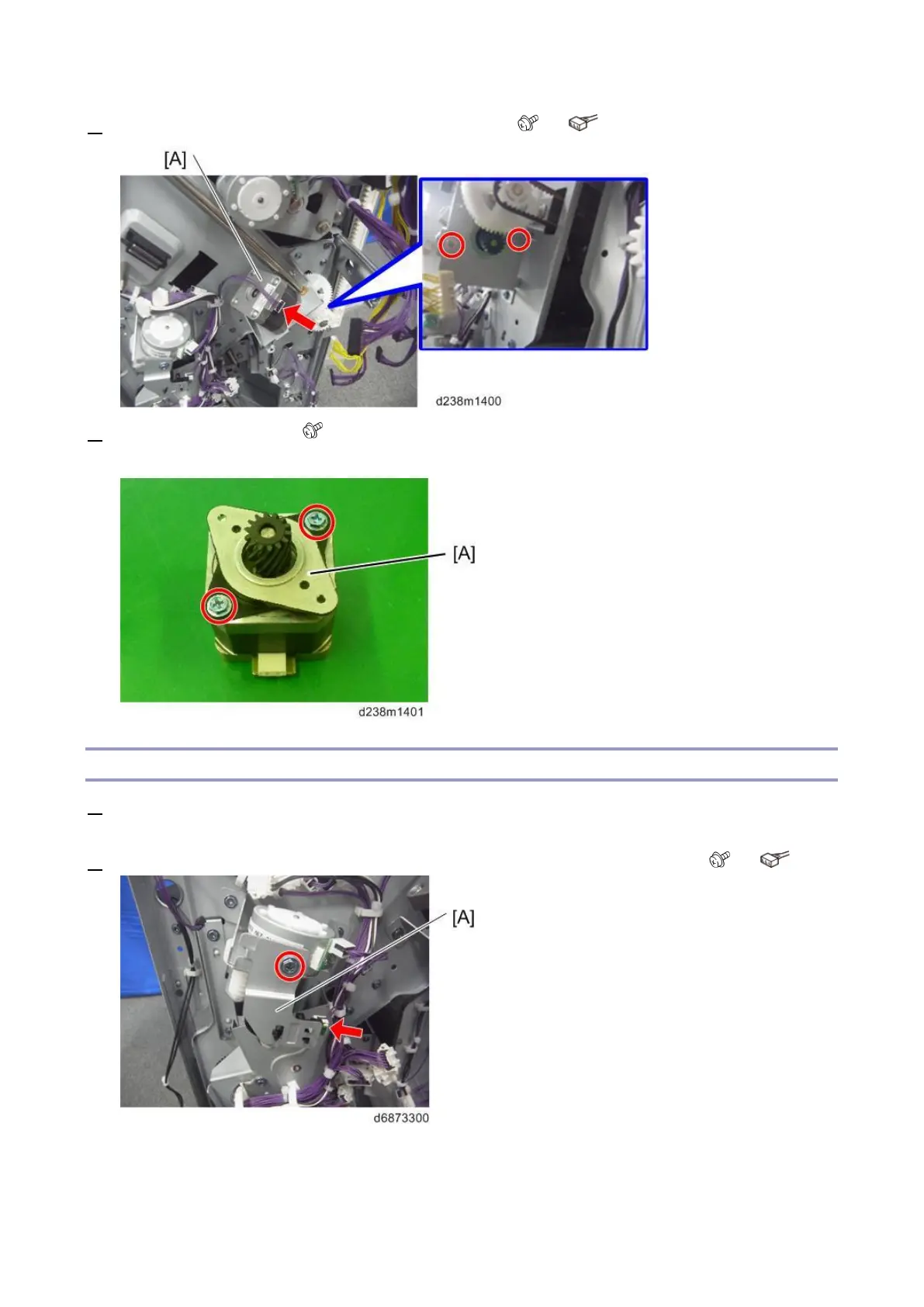 [A]

d238m1400

[A]

d238m1401

[A]

d6873300