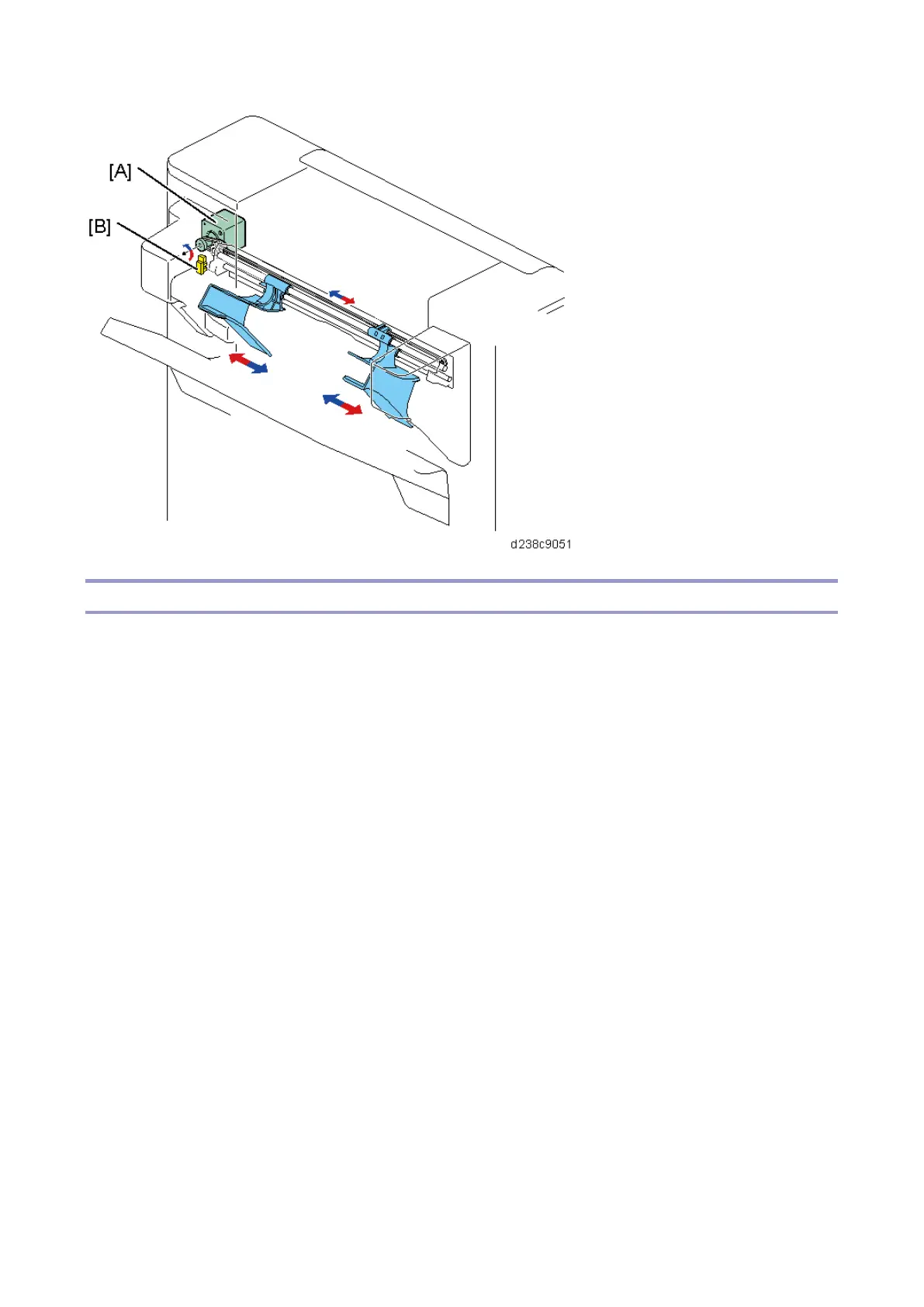 [A]

[B]

d238c9051