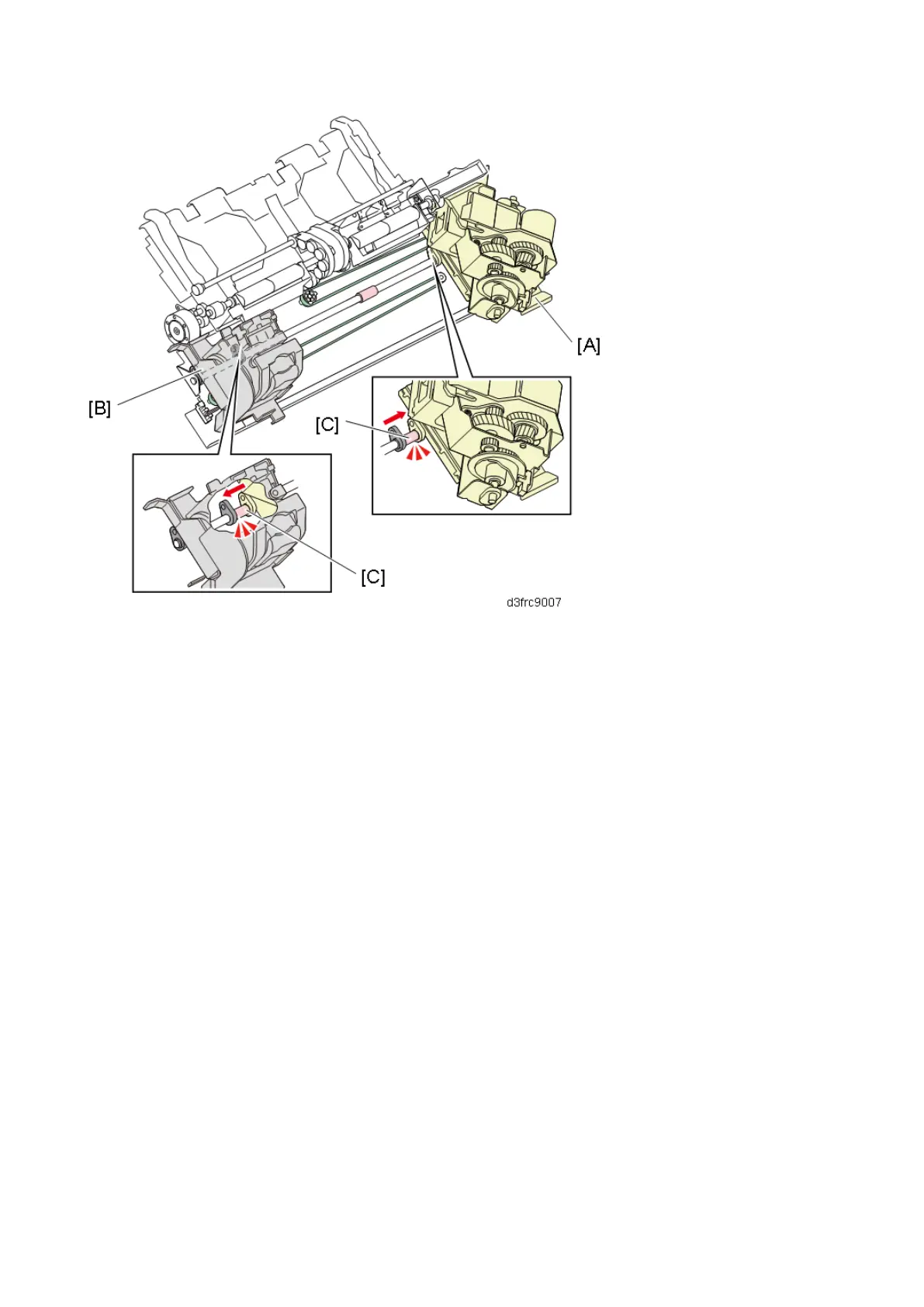 [A]

[B]

[C]

[C]

d3frc9007