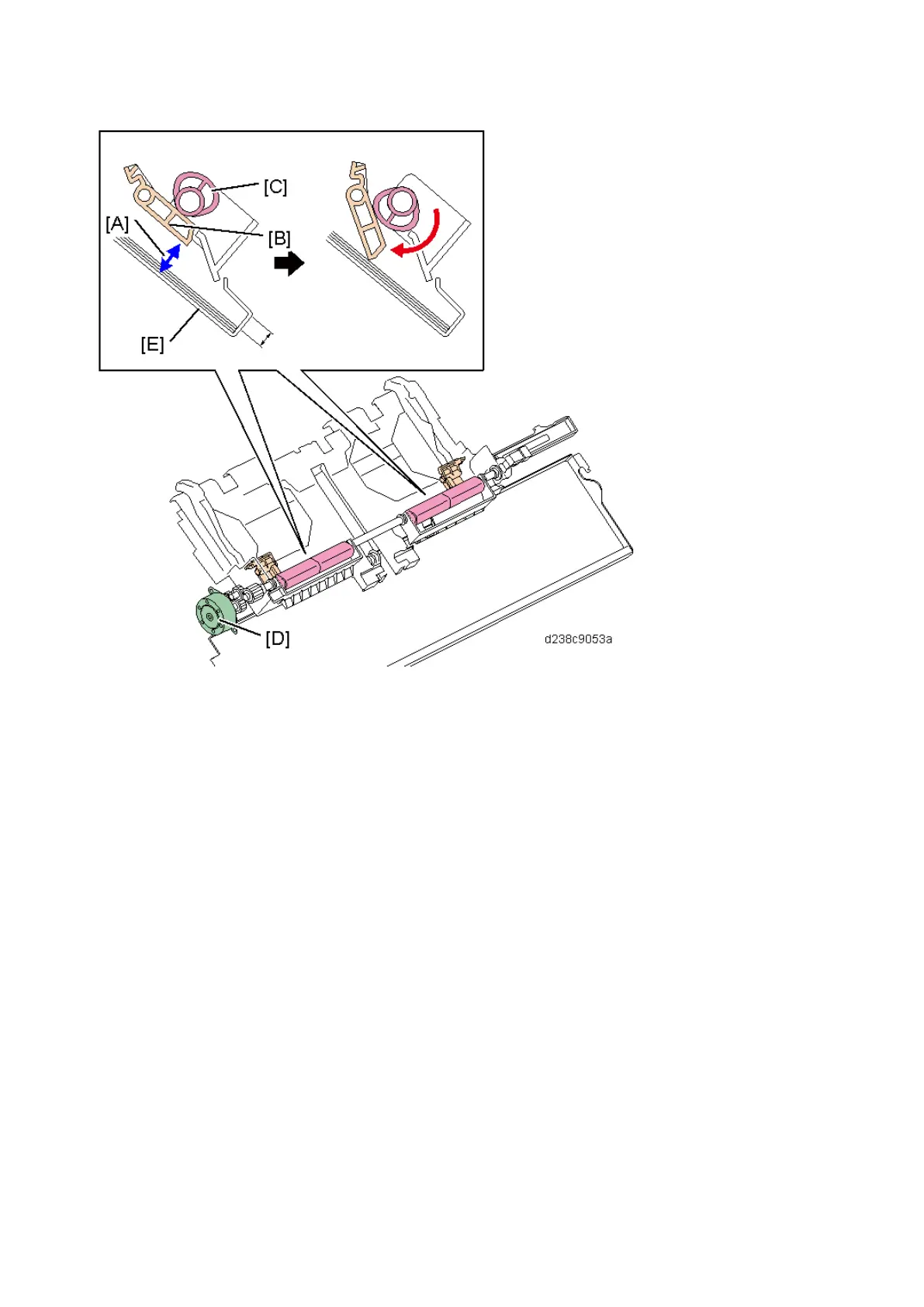 [C]
[A]
[B]
[E]
[D]
d238c9053a