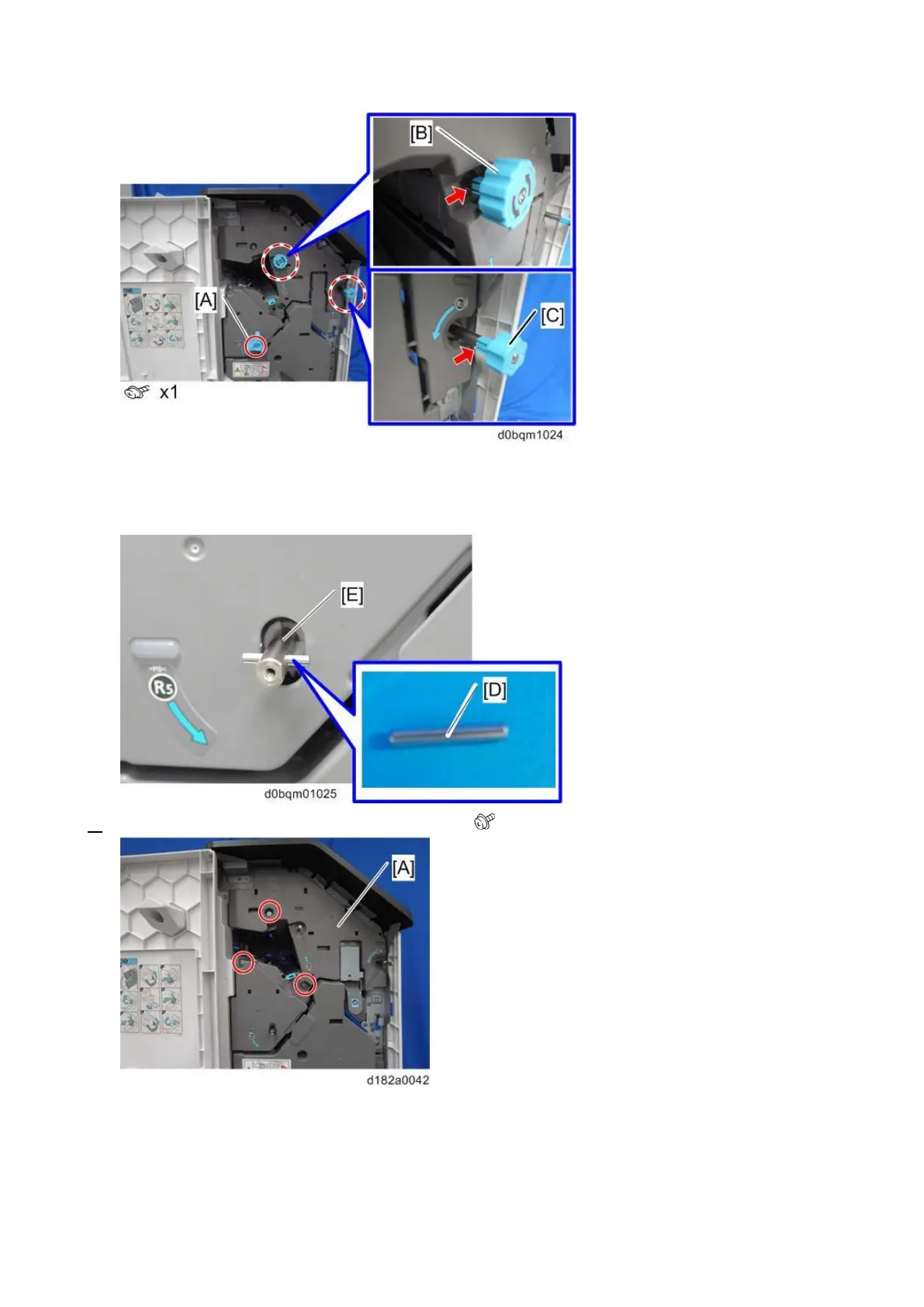 [B]

[A]

[C]

x1

d0bqm1024

[E]

R5

[D]

d0bqm01025

[A]

d182a0042