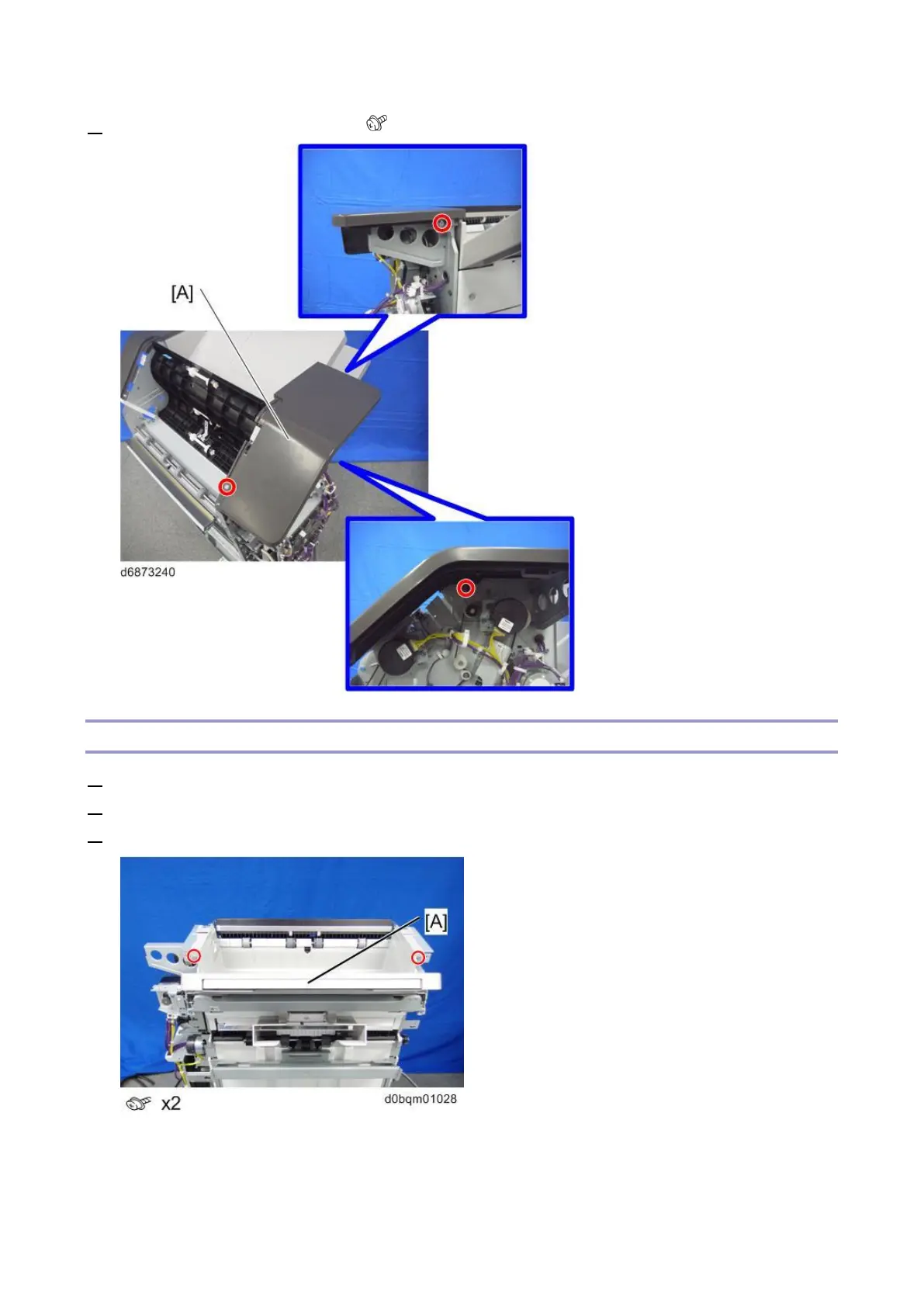 [A]

d6873240

[A]

x2

d0bqm01028