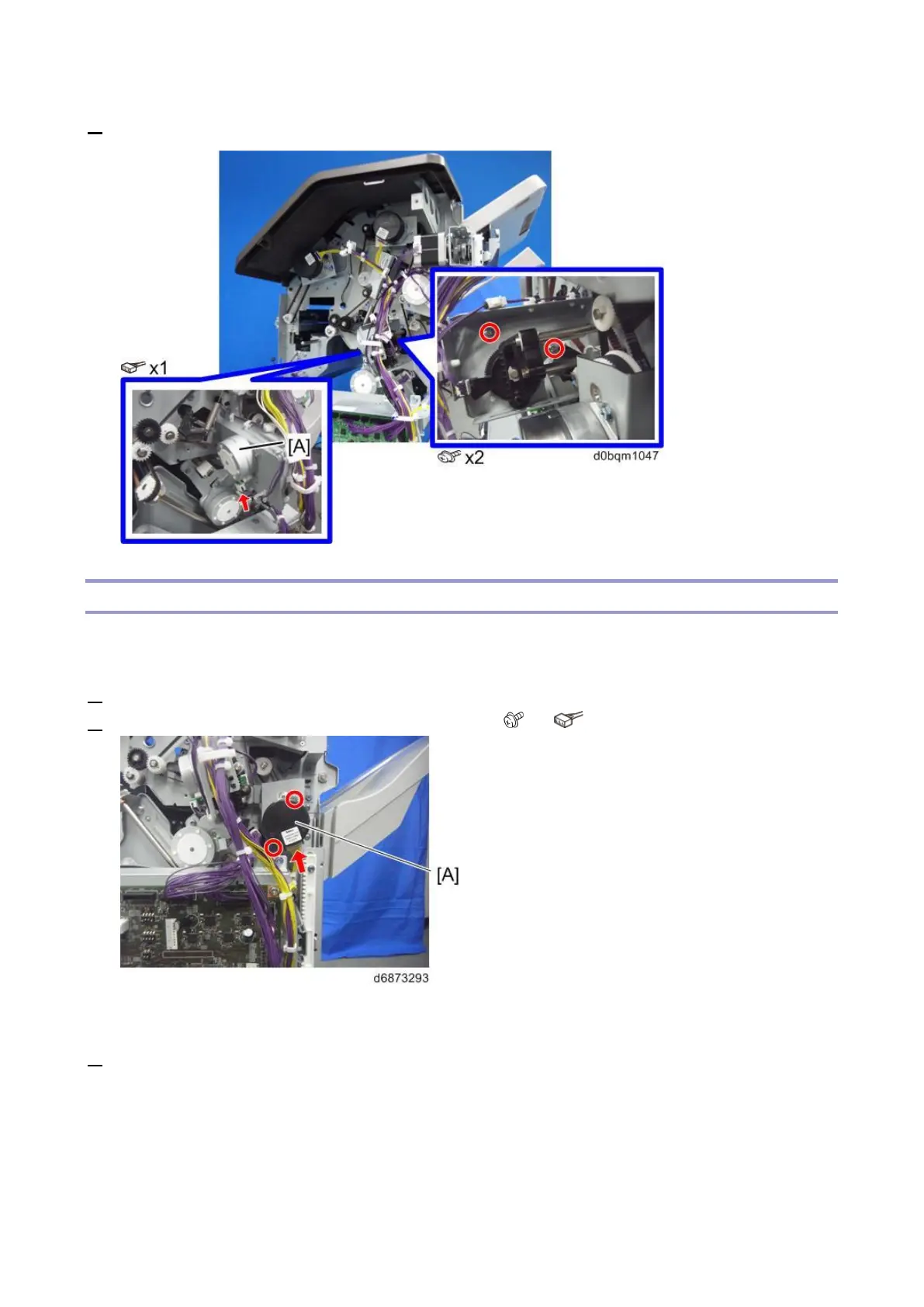 x1

[A]

x2

d0bqm1047

[A]

d6873293