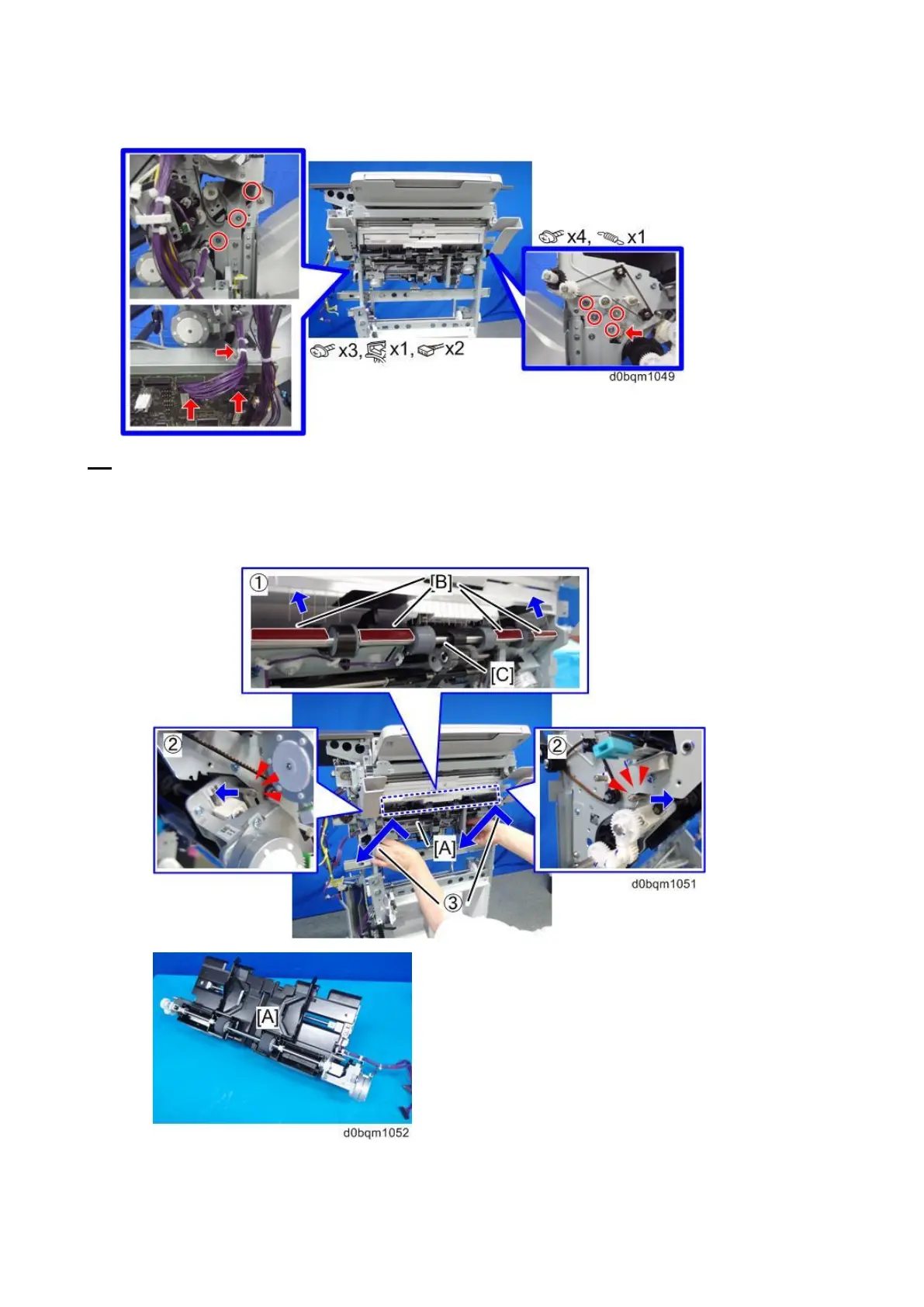 x4, x1

x3, x1, x2

d0bqm1049

①

[B]

[C]

②

②

[A]

③

d0bqm1051

[A]

d0bqm1052