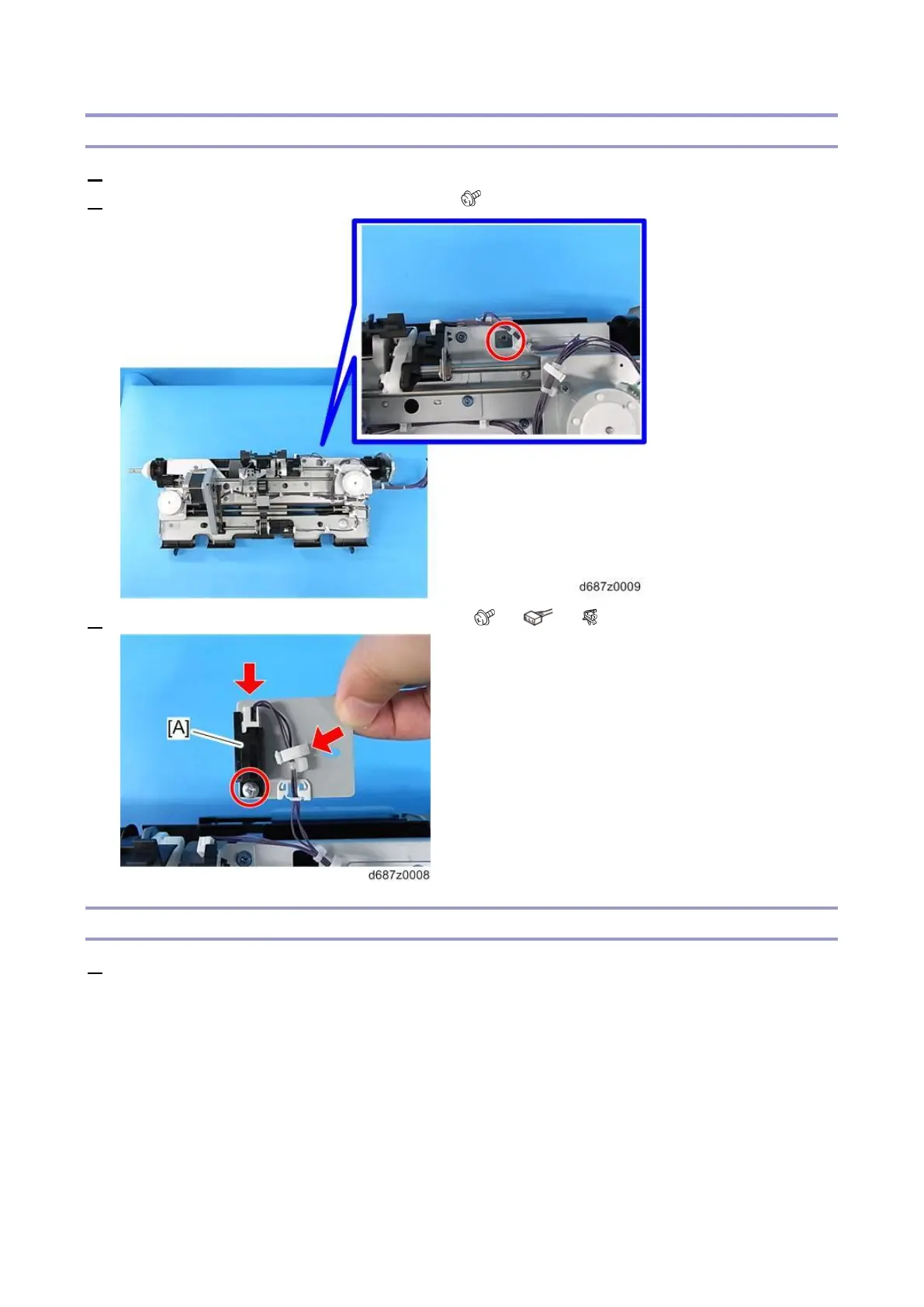 d687z0009

[A]

d687z0008