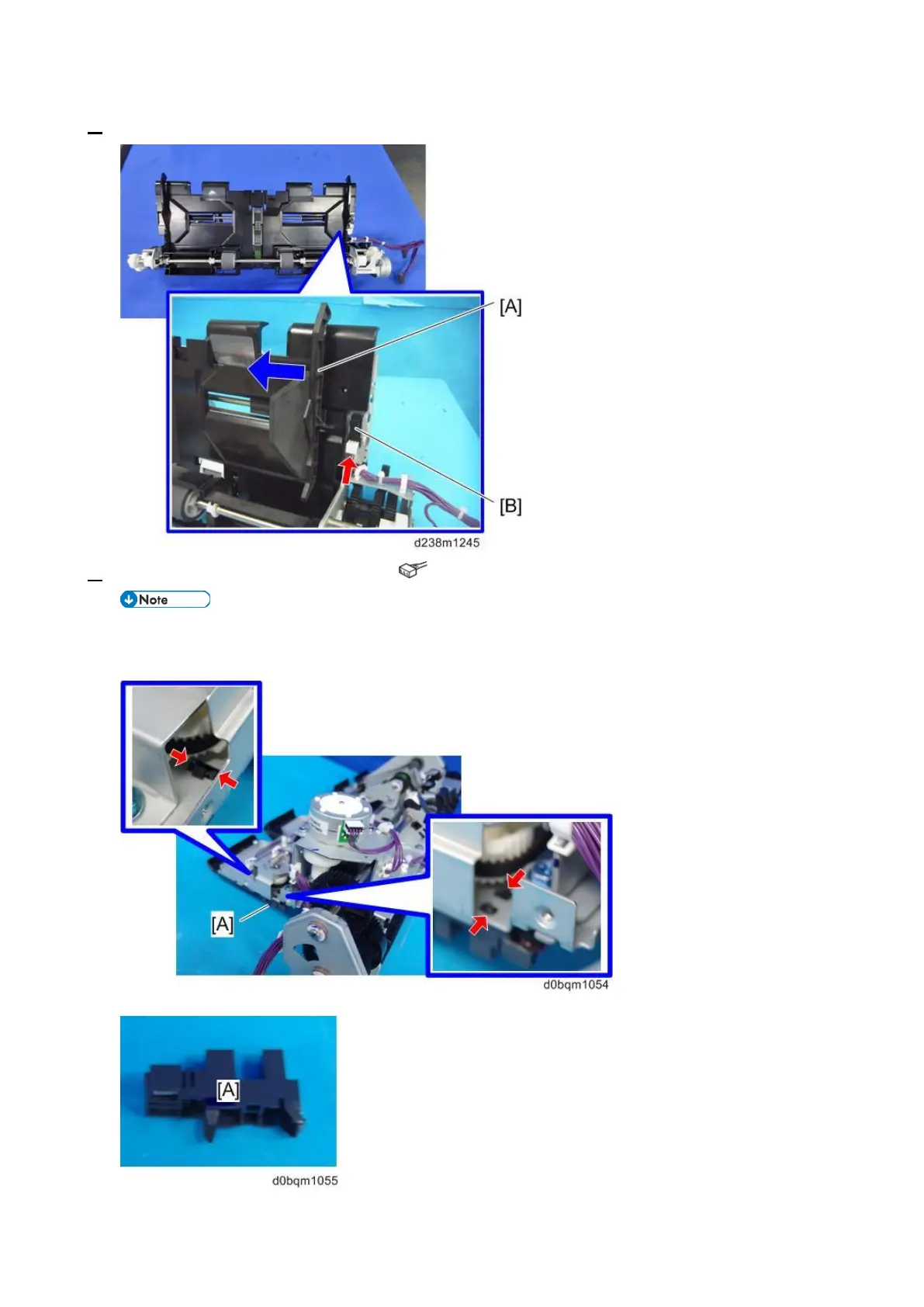 [A]

[B]

d238m1245

Note

[A]

d0bqm1054

[A]

d0bqm1055