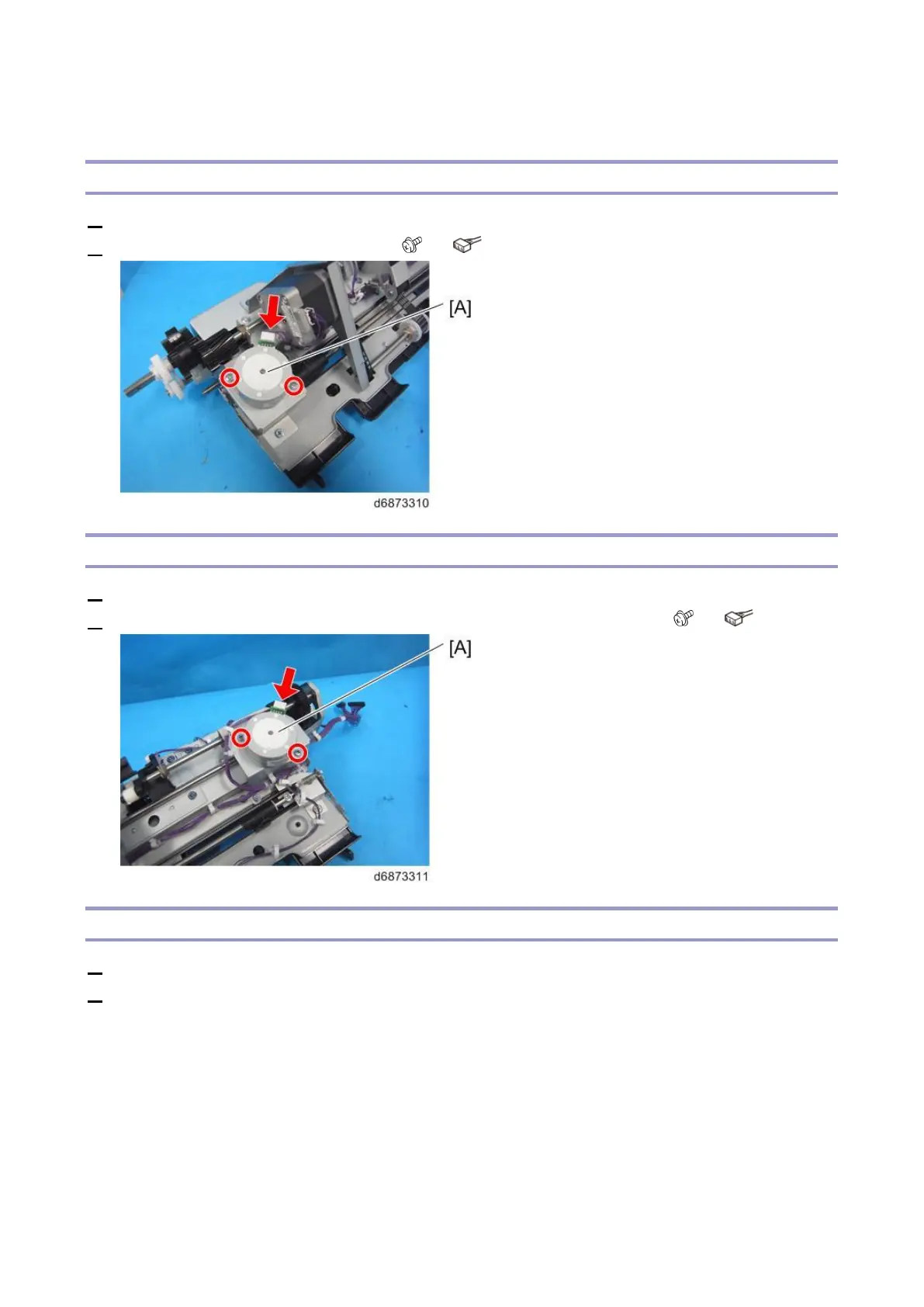 [A]

d6873310

[A]

d6873311