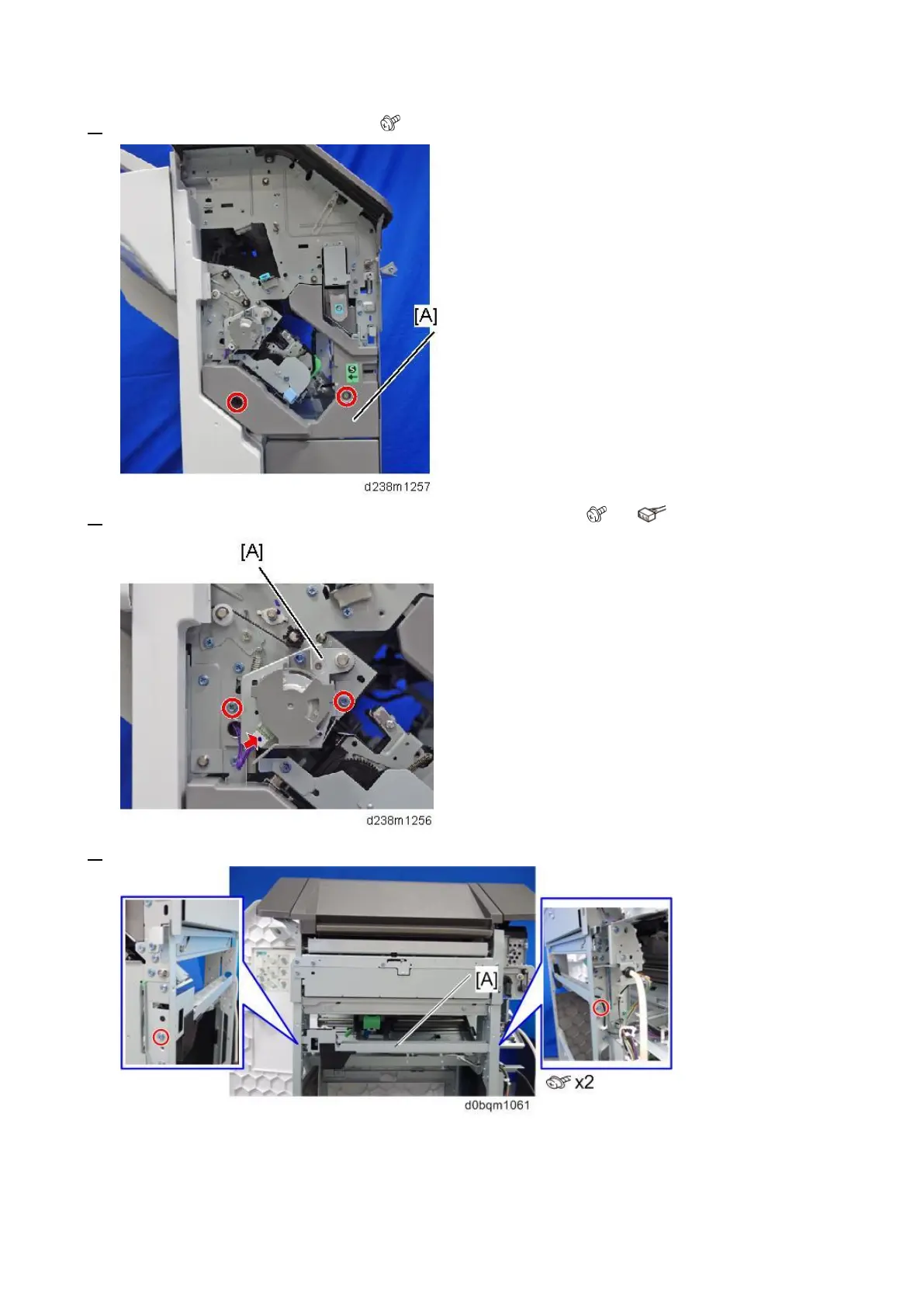 [A]

d238m1257

[A]

d238m1256

[A]

x2

d0bqm1061