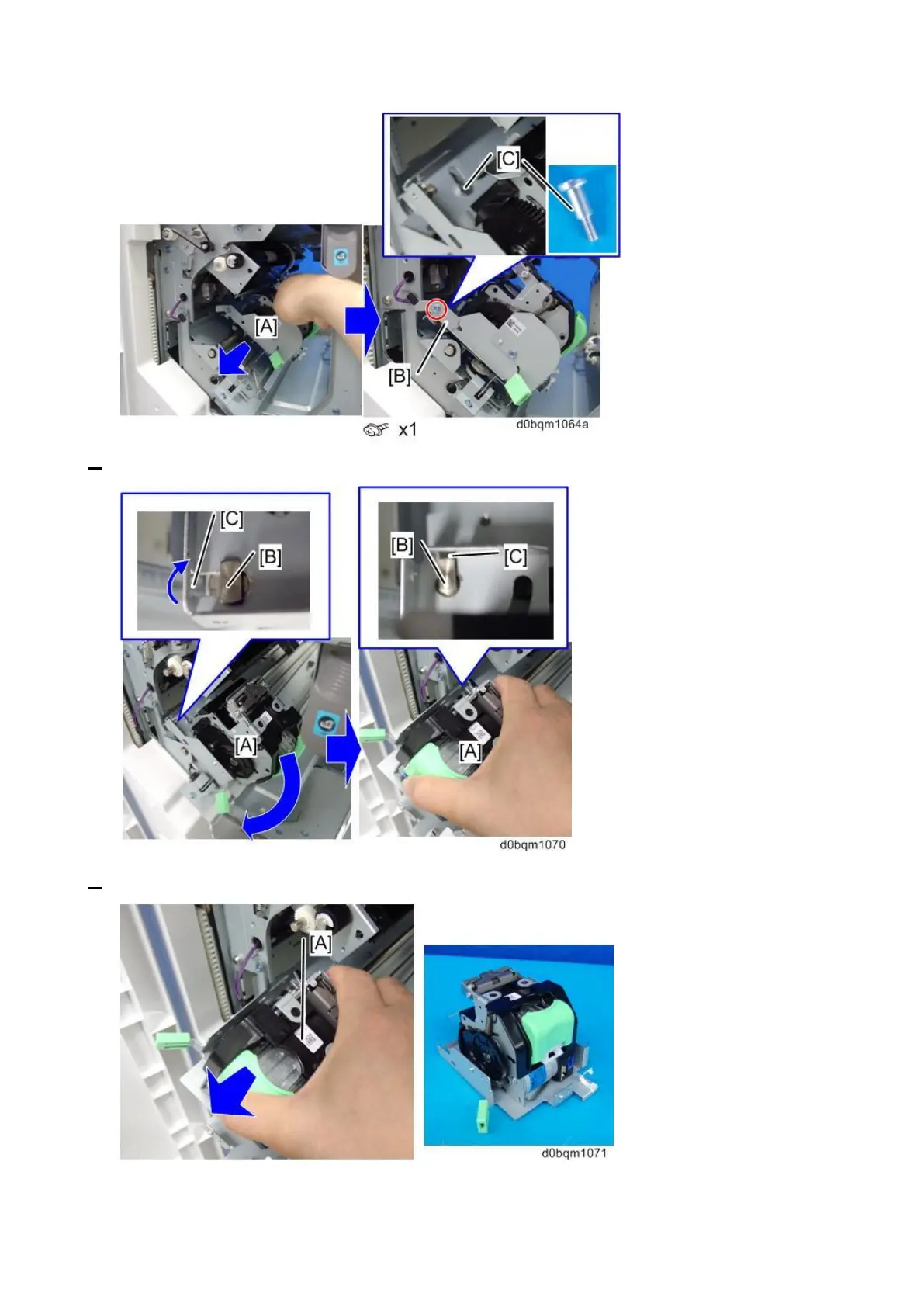 [C]

[A]

[B]

x1

d0bqm1064a

[C]

[B]

[B]

[C]

[A]

[A]

d0bqm1070

[A]

d0bqm1071