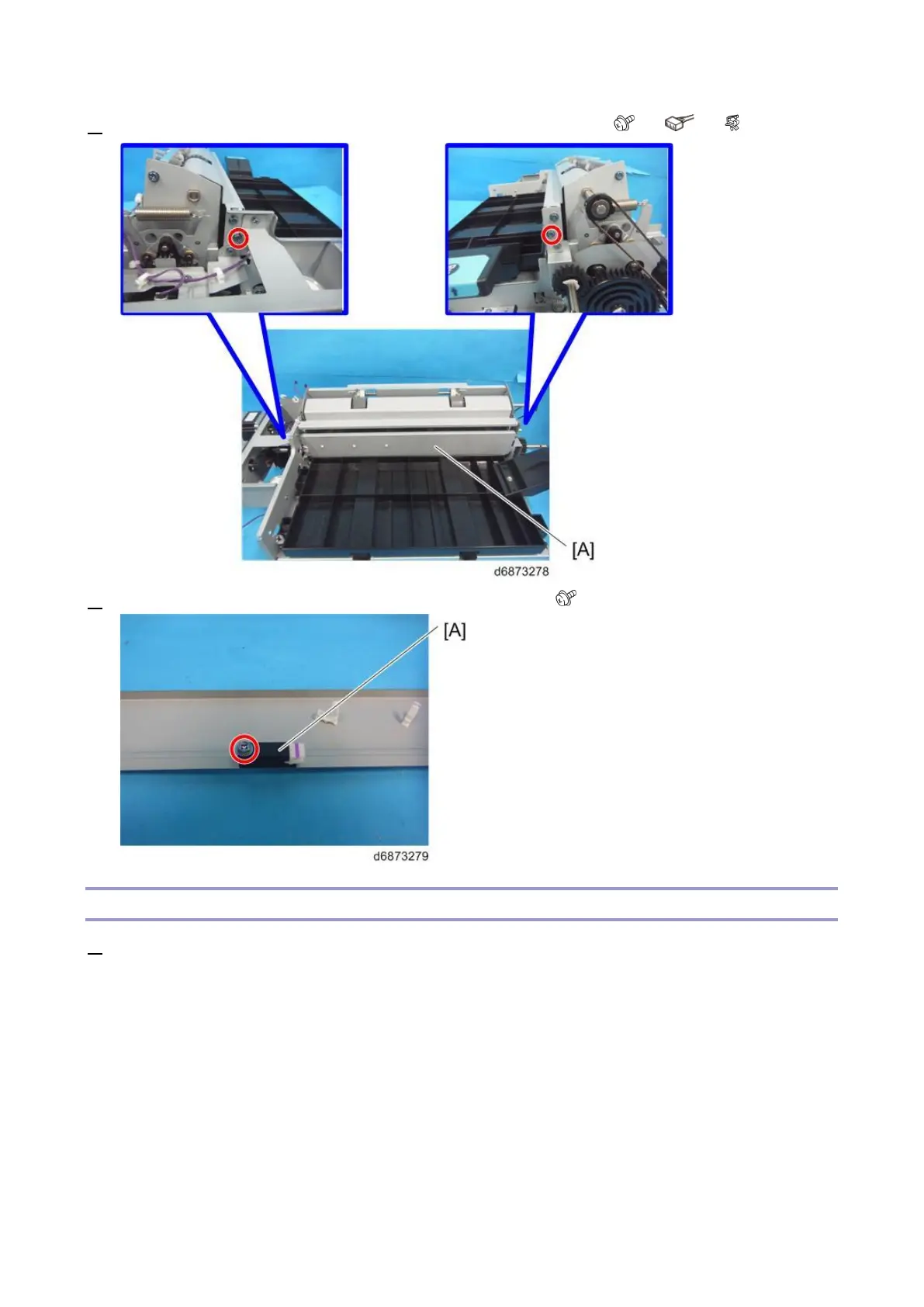 [A]

d6873278

[A]

d6873279