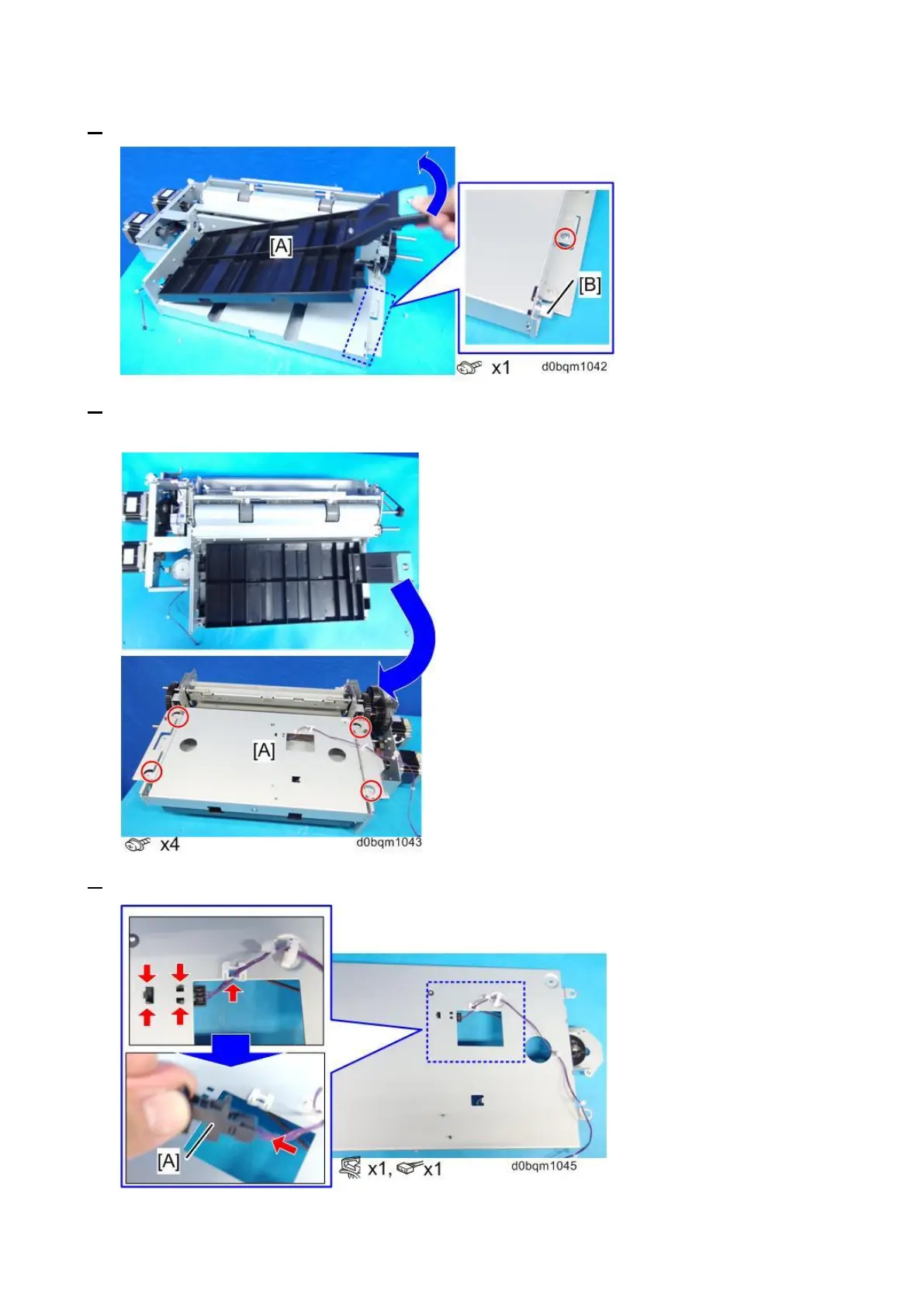 [A]

[B]

x1 d0bqm1042

[A]

x4 d0bqm1043

[A]

x1, x1 d0bqm1045