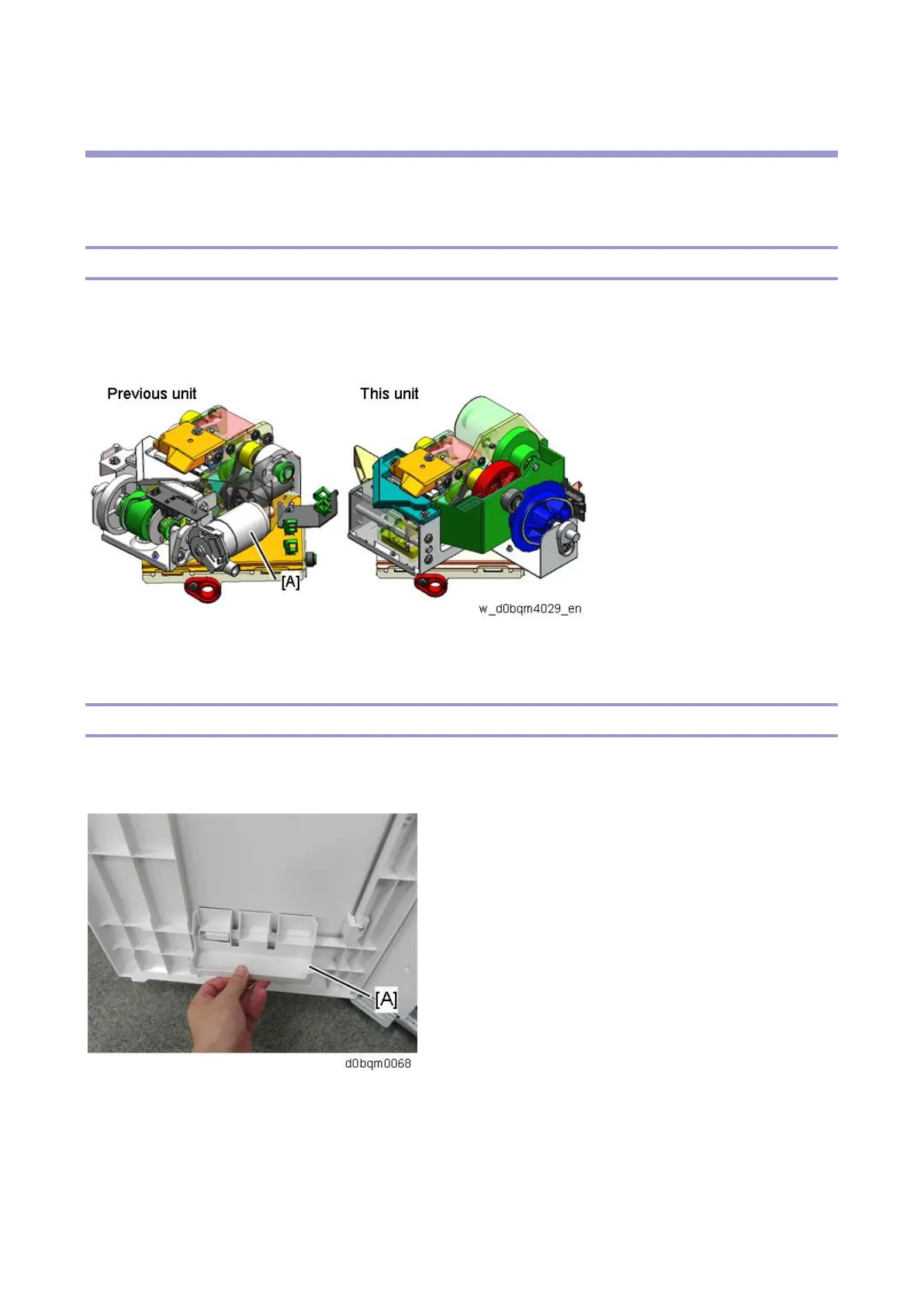 Previous unit

This unit

[A]

w_d0bqm4029_en

[A]

d0bqm0068