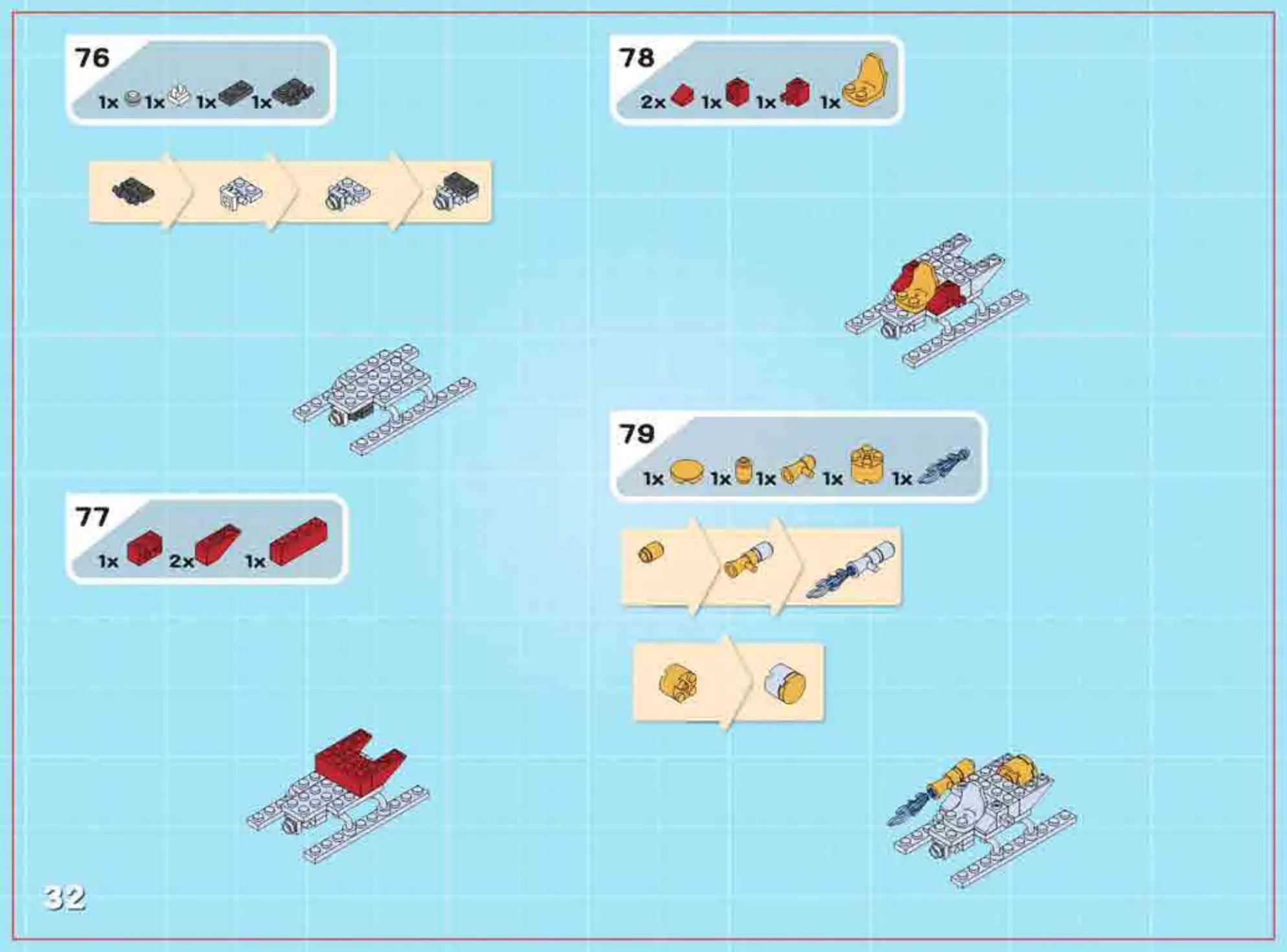 76

1x 1x 1x 1x

77

1x 2x 1x

78

2x 1x 1x 1x

79

1x 1x 1x 1x 1x

32