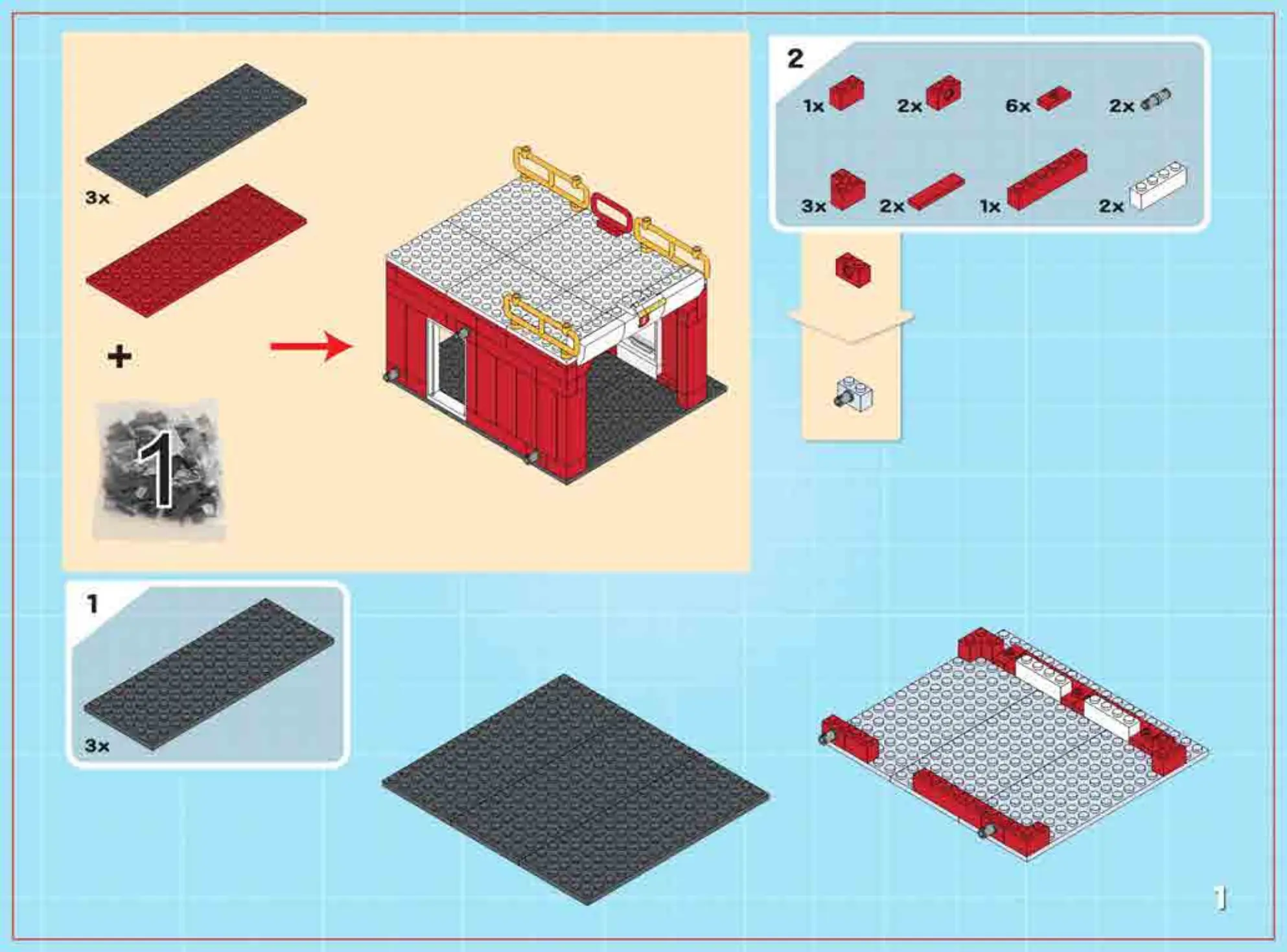 3x

+

1

2

1x 2x 6x 2x

3x 2x 1x 2x

1

3x

1