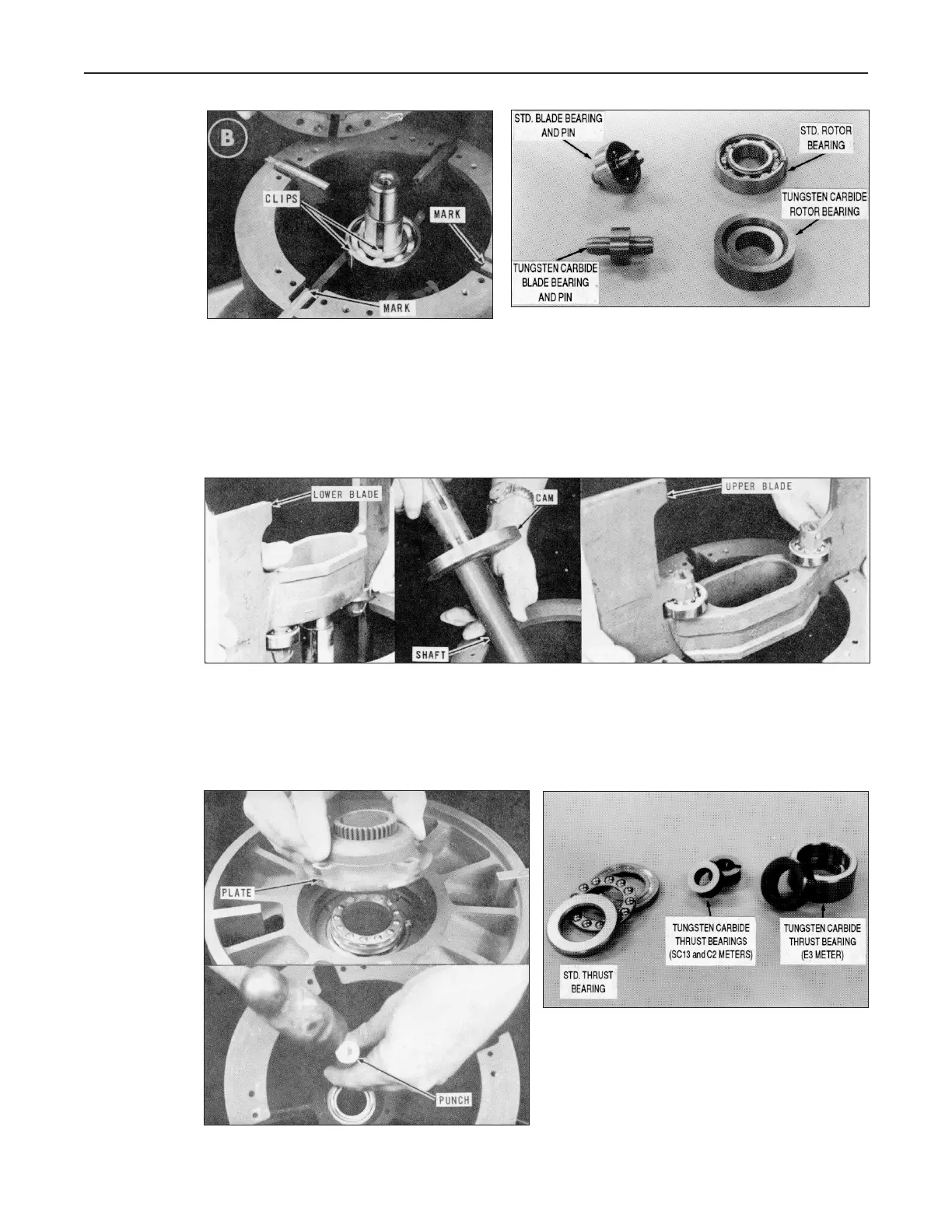 B

CLIPS

MARK

MARK

STD. BLADE BEARING AND PIN

STD. ROTOR BEARING

TUNGSTEN CARBIDE ROTOR BEARING

TUNGSTEN CARBIDE BLADE BEARING AND PIN

LOWER BLADE

CAM

SHAFT

UPPER BLADE

PLATE

PUNCH

STD. THRUST BEARING

TUNGSTEN CARBIDE THRUST BEARINGS (SC13 and C2 METERS)

TUNGSTEN CARBIDE THRUST BEARING (E3 METER)