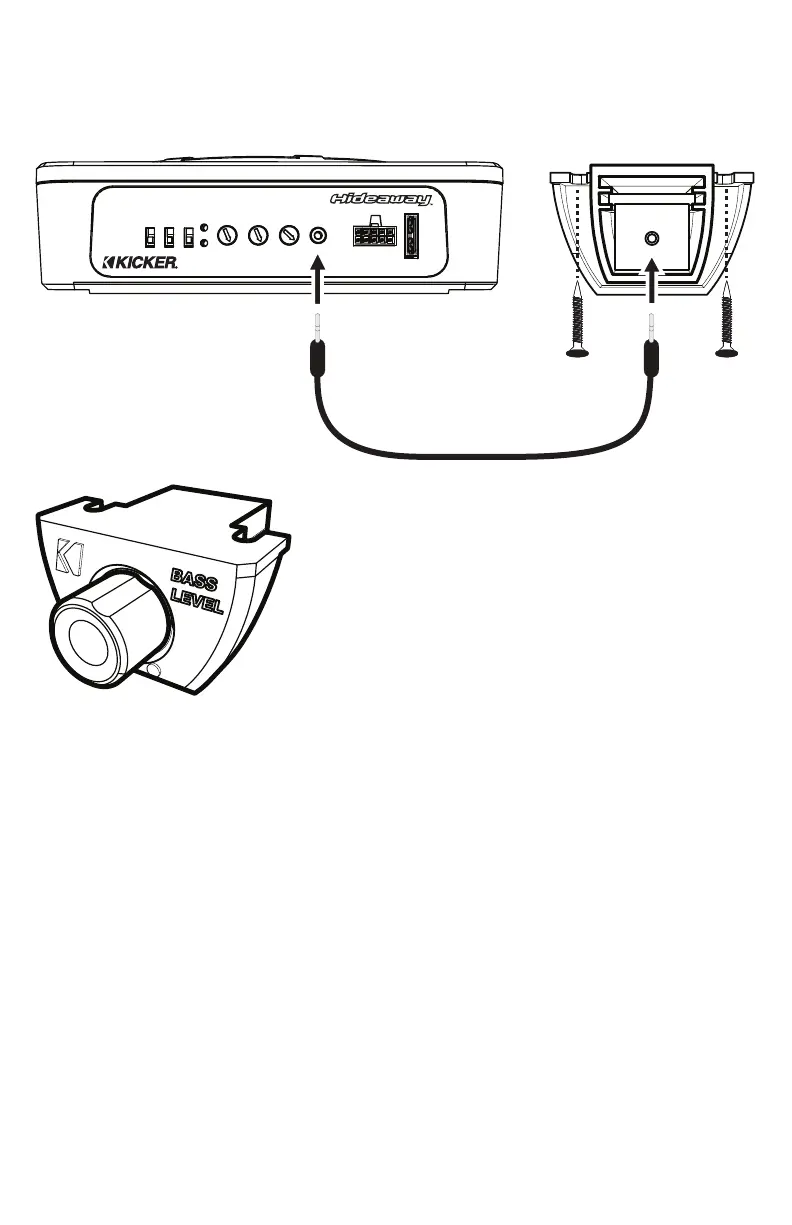 Hideaway

KICKER

BASS LEVEL