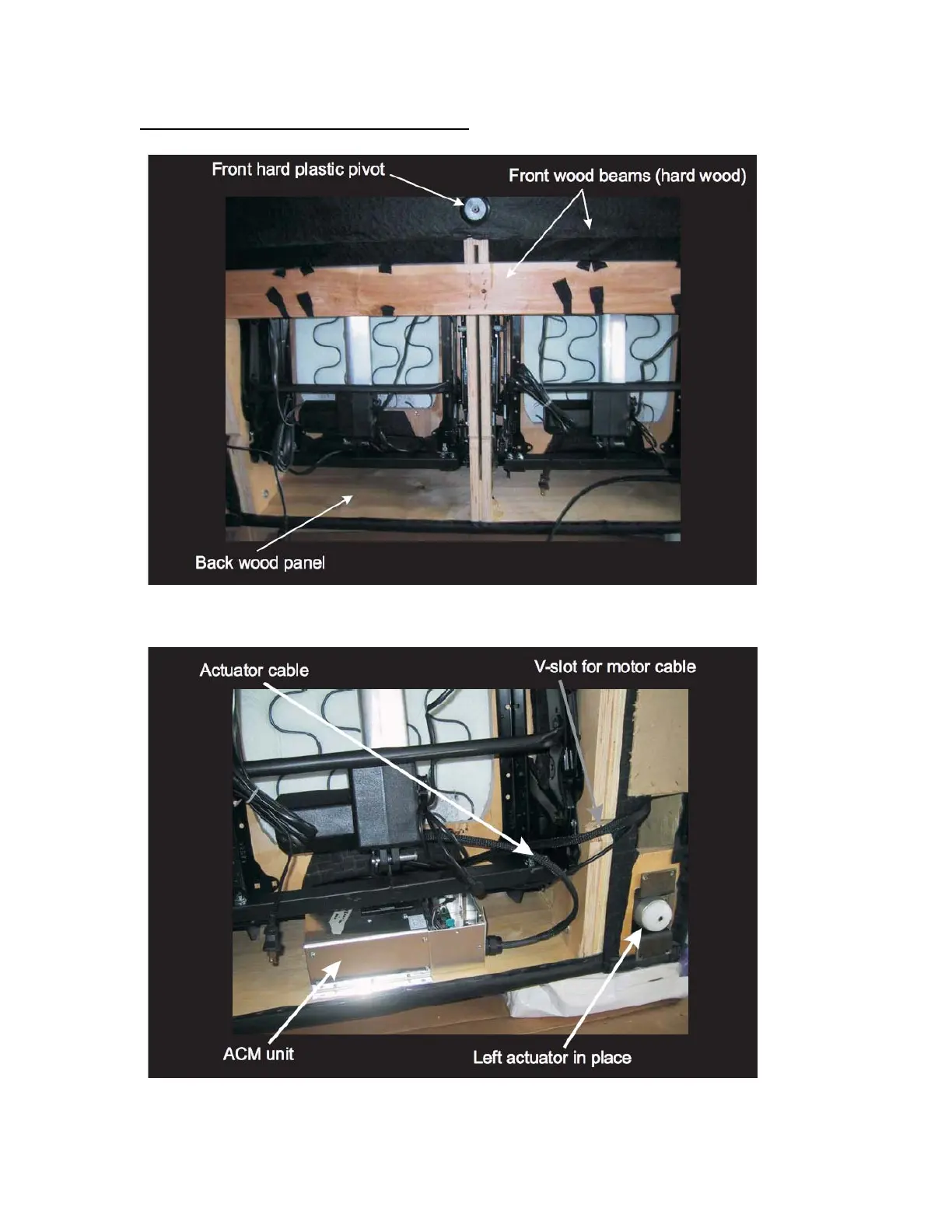 Front hard plastic pivot

Front wood beams (hard wood)

Back wood panel

Actuator cable

V-slot for motor cable

ACM unit

Left actuator in place