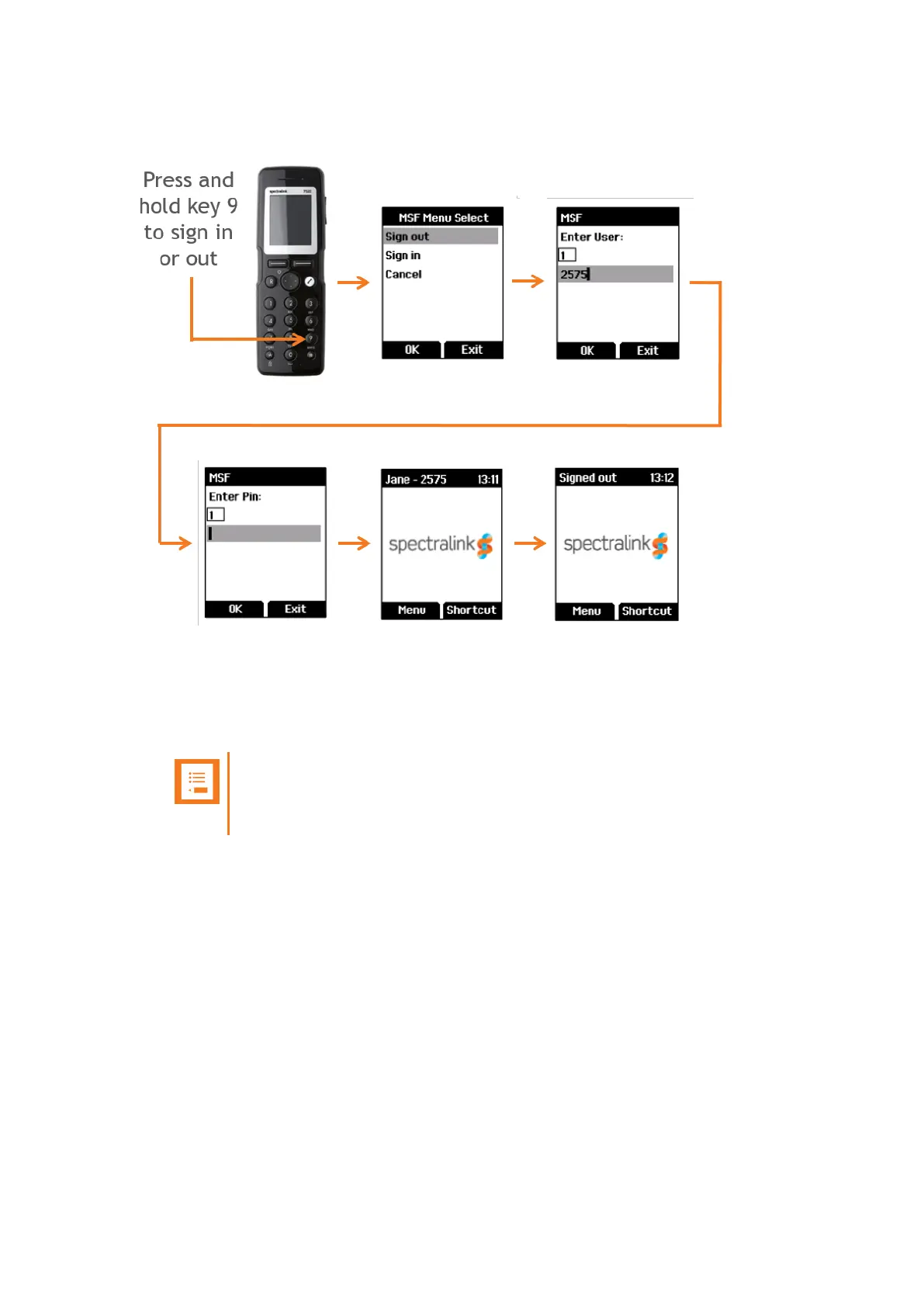 Press and hold key 9 to sign in or out

MSF Menu Select
Sign out
Sign in
Cancel
OK Exit

MSF
Enter User:
1
2575
OK Exit

MSF
Enter Pin:
1
OK Exit

Jane - 2575 13:11
spectralink
Menu Shortcut

Signed out 13:12
spectralink
Menu Shortcut