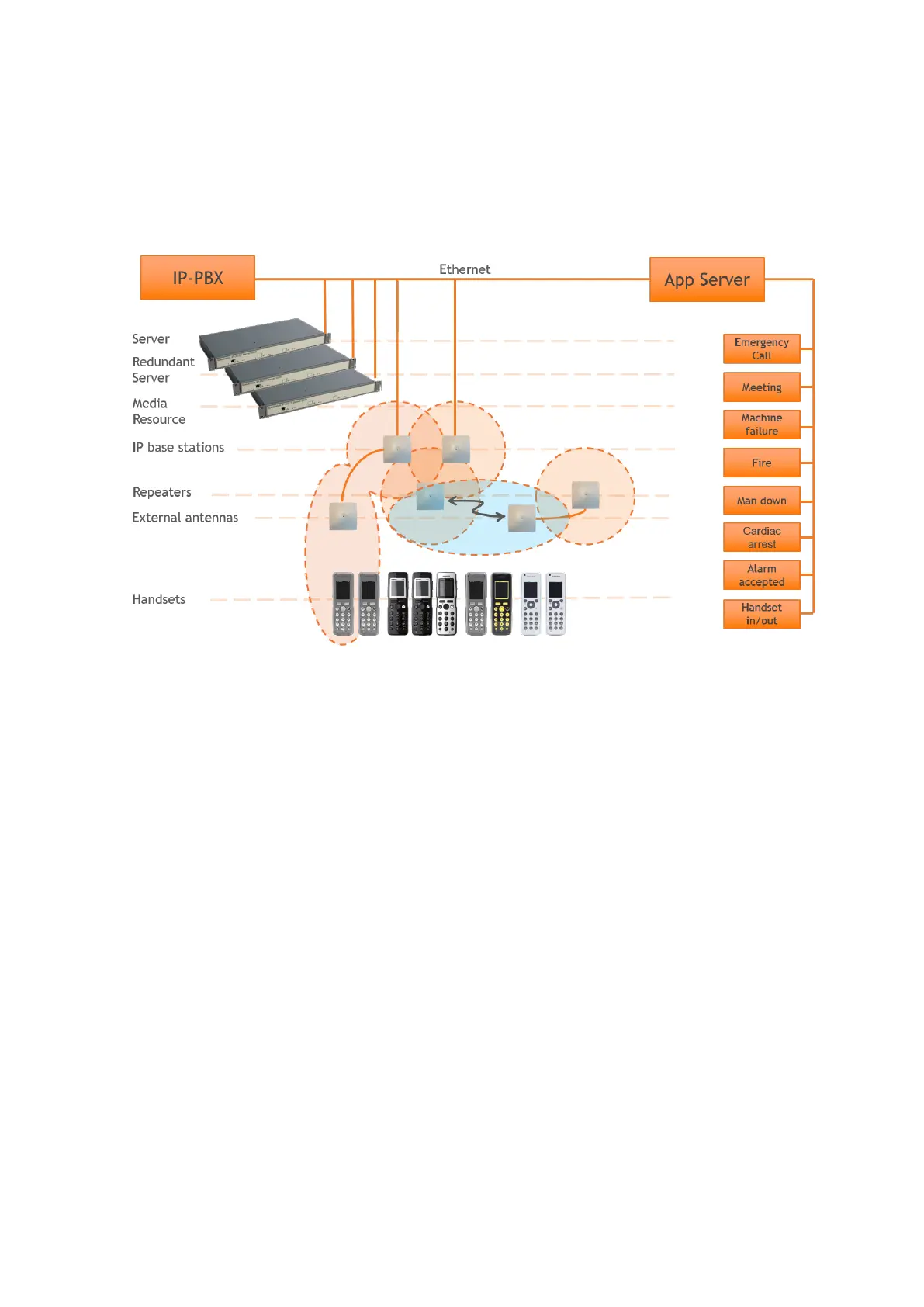 IP-PBX

Ethernet

App Server

Server

Redundant Server

Media Resource

IP base stations

Repeaters

External antennas

Handsets

Emergency Call

Meeting

Machine failure

Fire

Man down

Cardiac arrest

Alarm accepted

Handset in/out