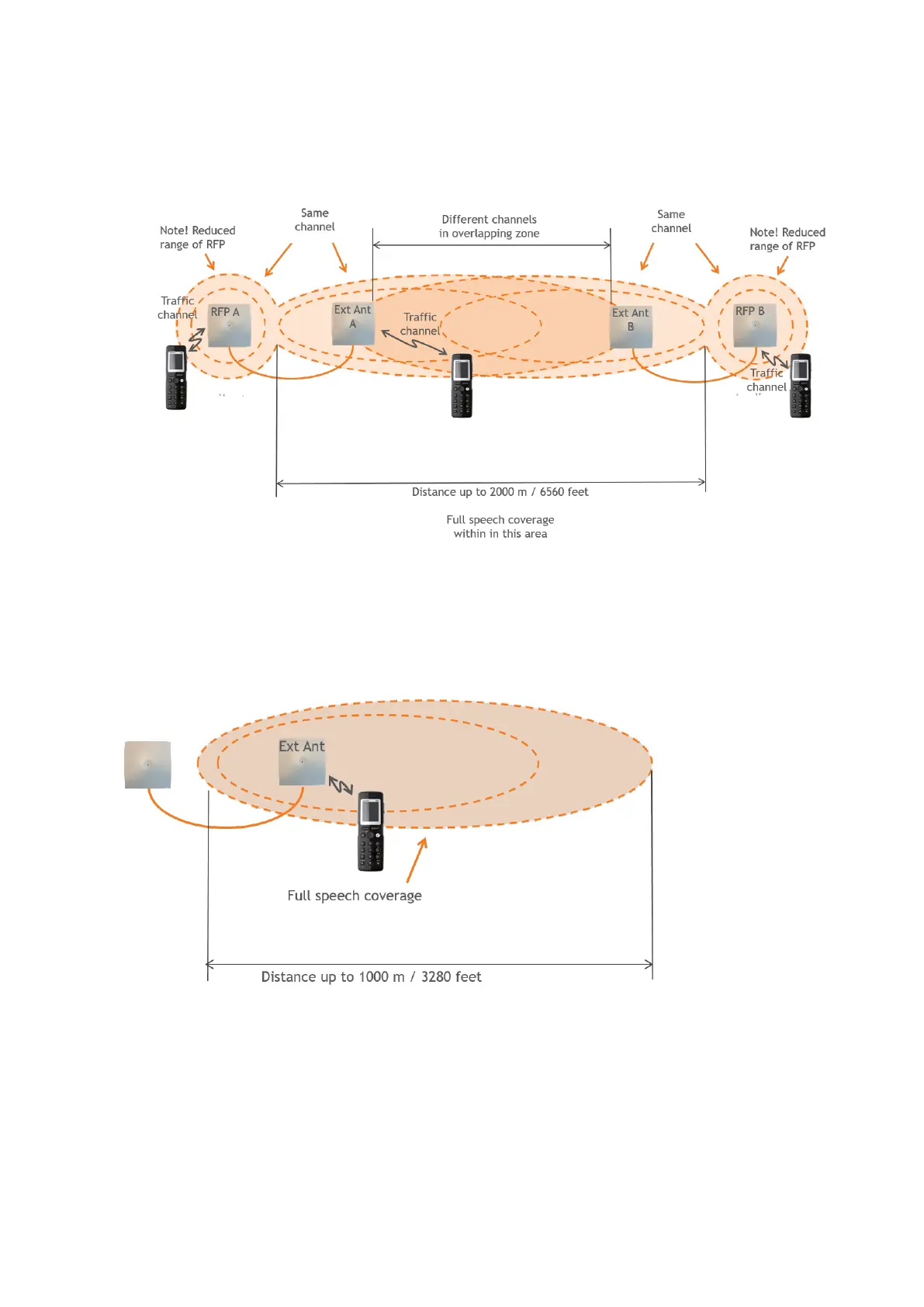 Note! Reduced range of RFP

Same channel

Different channels in overlapping zone

Same channel

Note! Reduced range of RFP

Traffic channel

RFP A

Ext Ant A

Traffic channel

Ext Ant B

RFP B

Traffic channel

Distance up to 2000 m / 6560 feet

Full speech coverage within in this area

Ext Ant

Full speech coverage

Distance up to 1000 m / 3280 feet