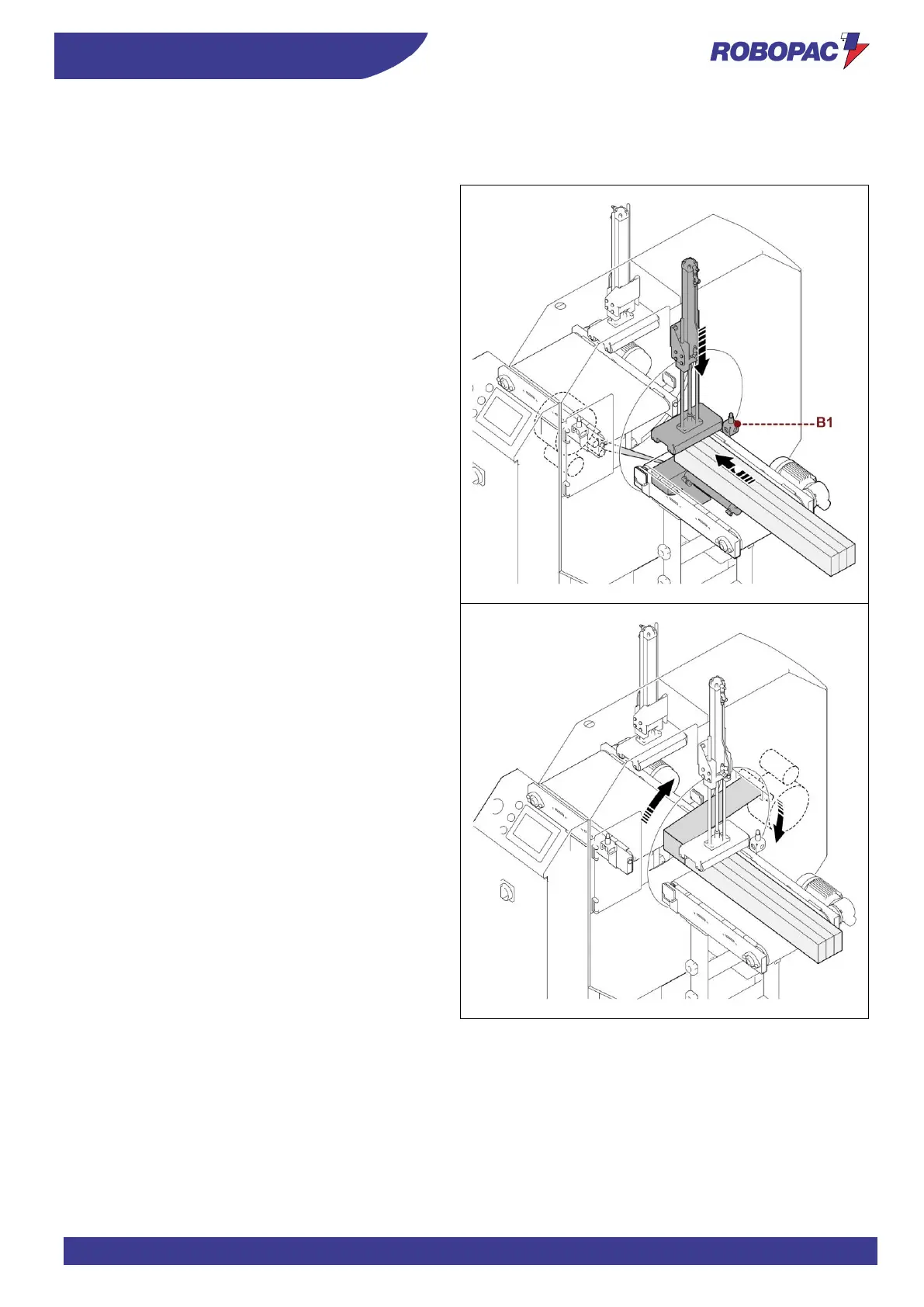 ROBOPAC

B1