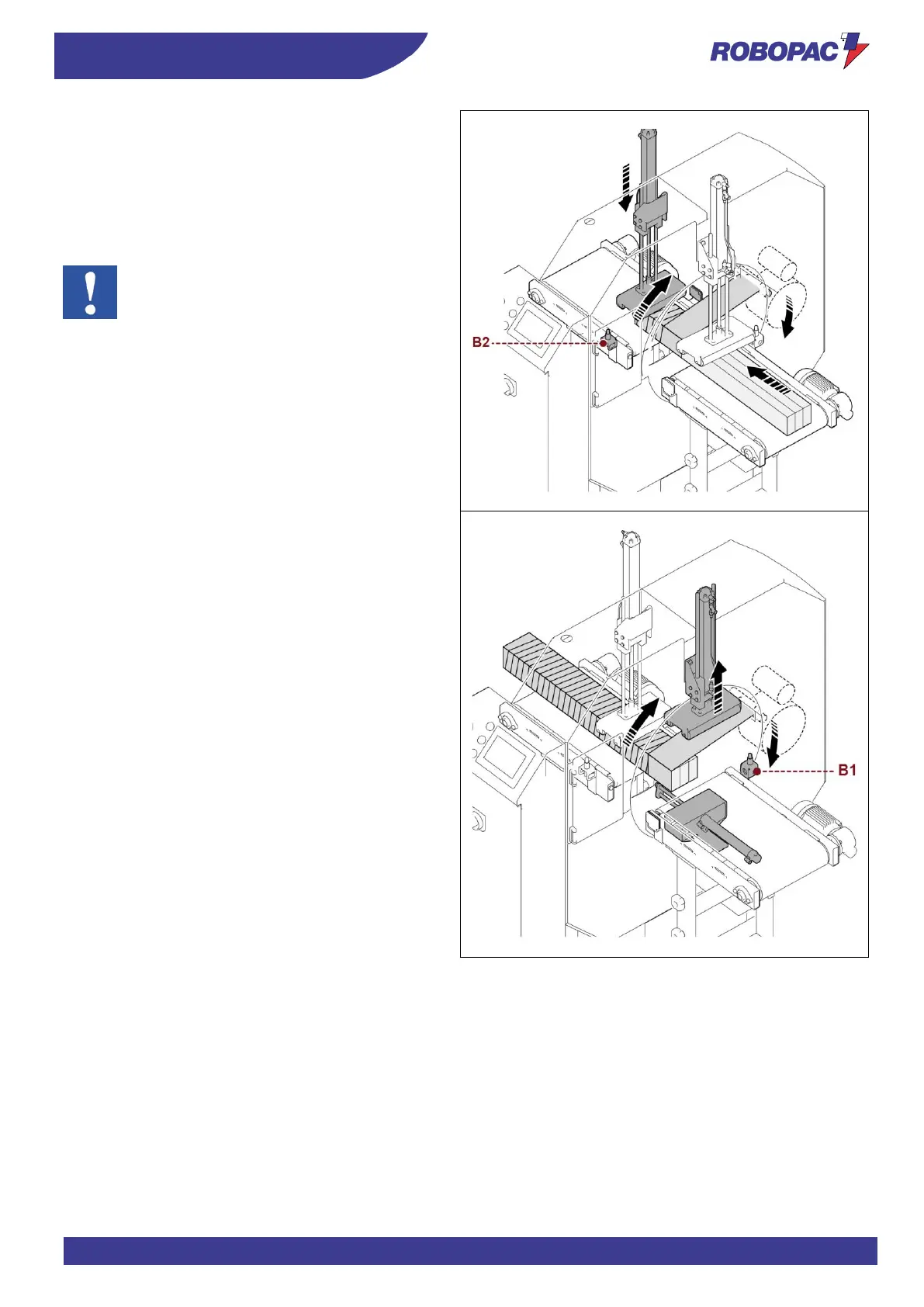 ROBOPAC

B2

B1