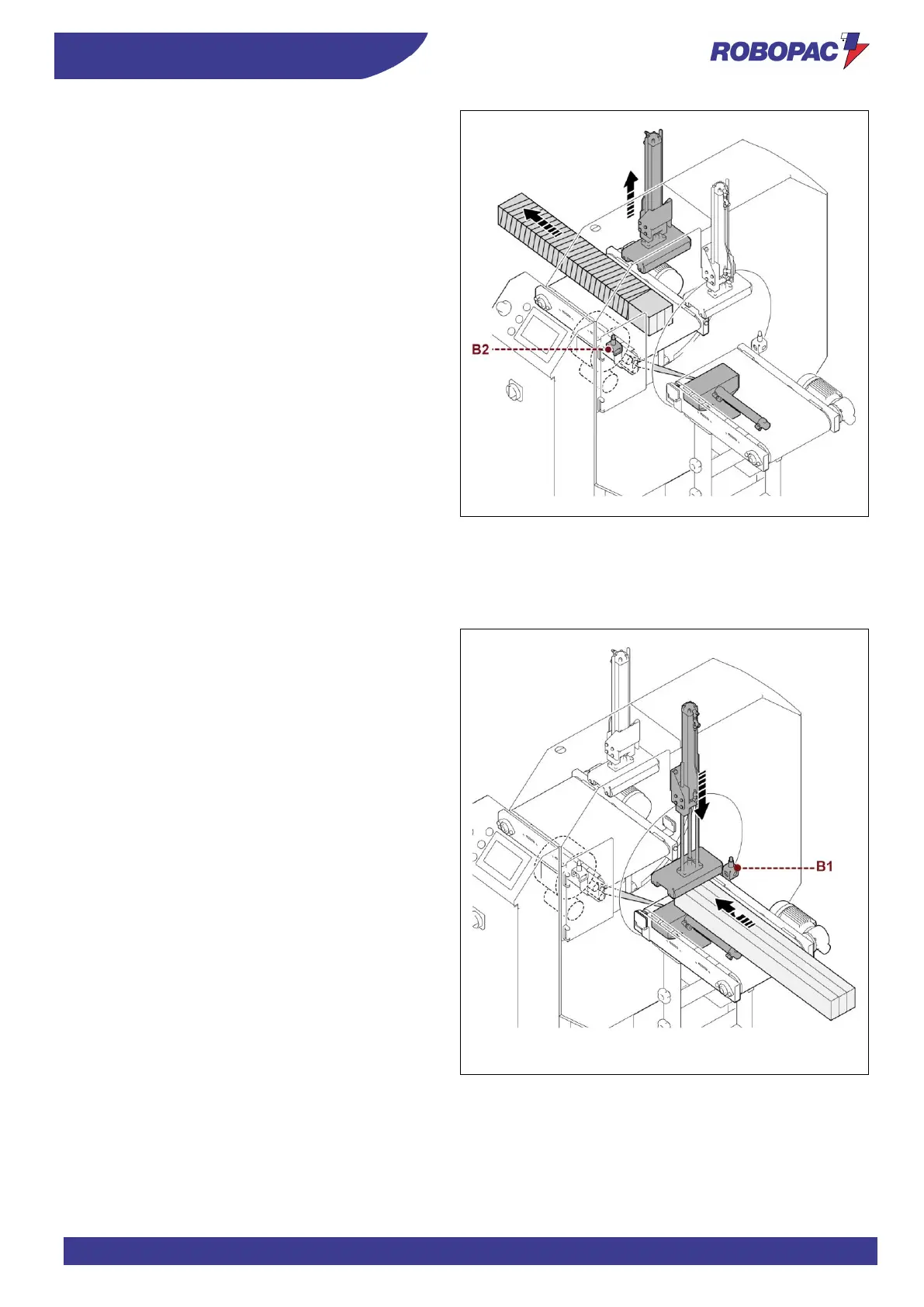 ROBOPAC

B2

B1