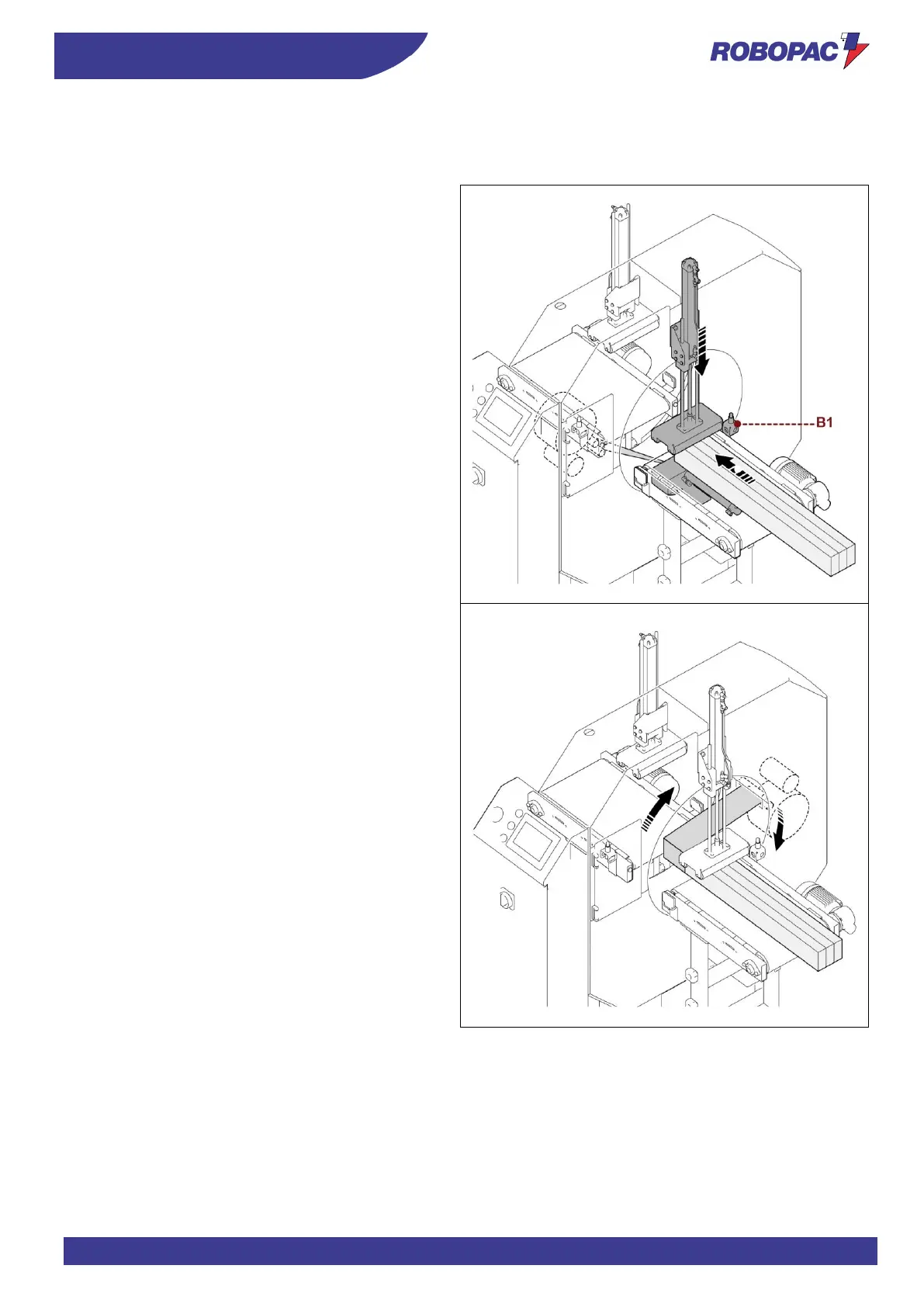 ROBOPAC

B1