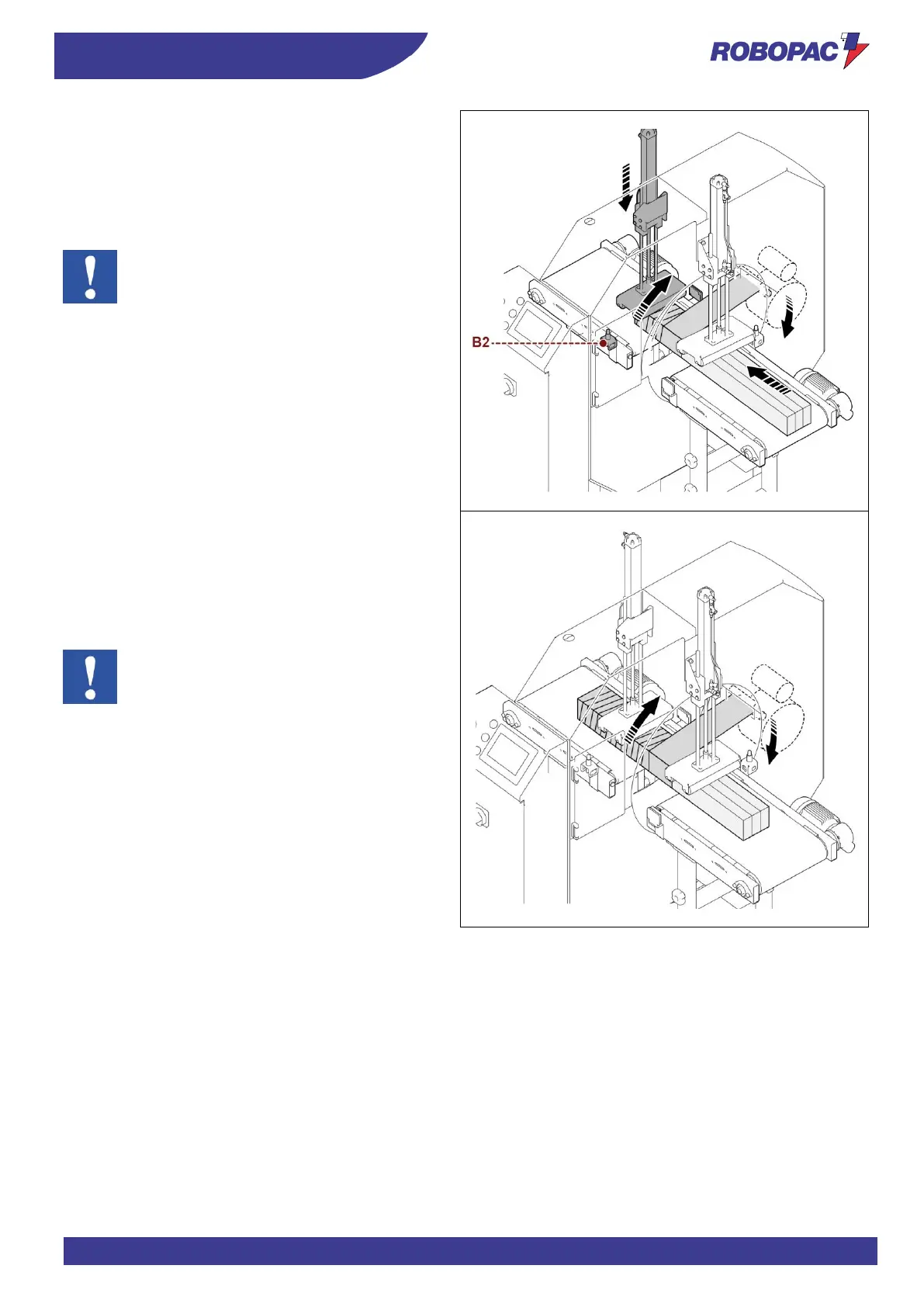 ROBOPAC

B2