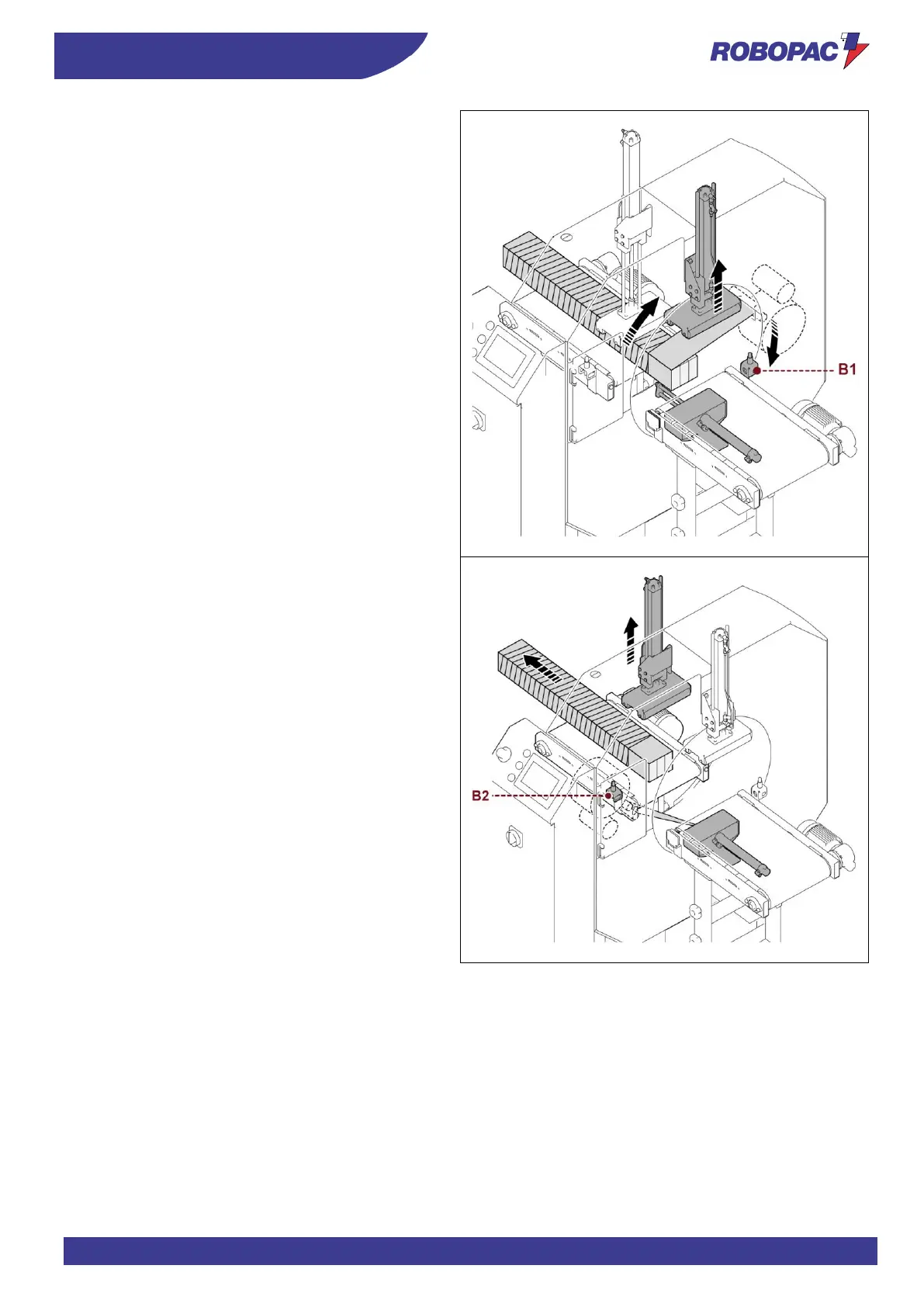 ROBOPAC

B1

B2