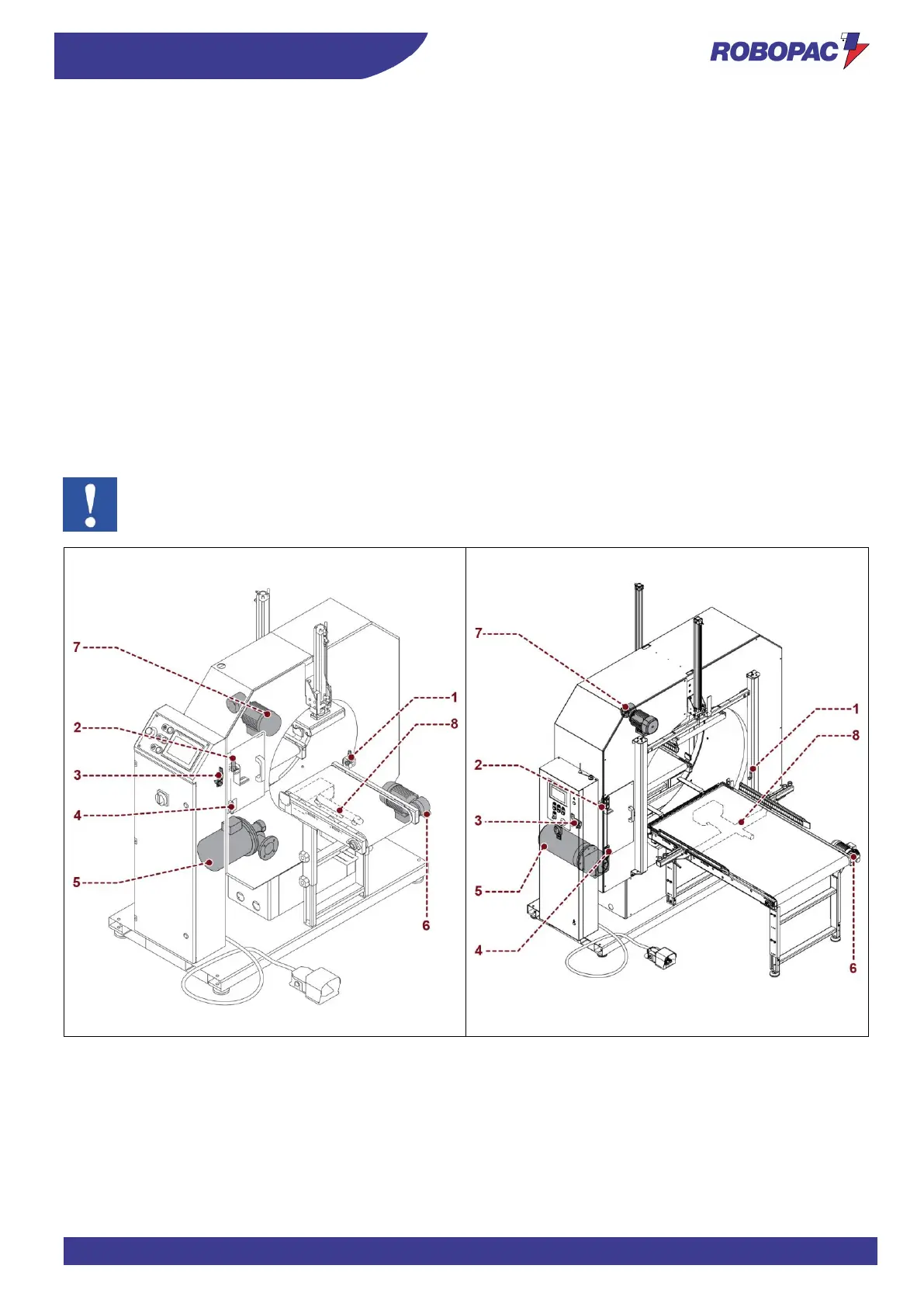 ROBOPAC

7
2
3
4
5
1
8
6

7
2
3
5
4
1
8
6