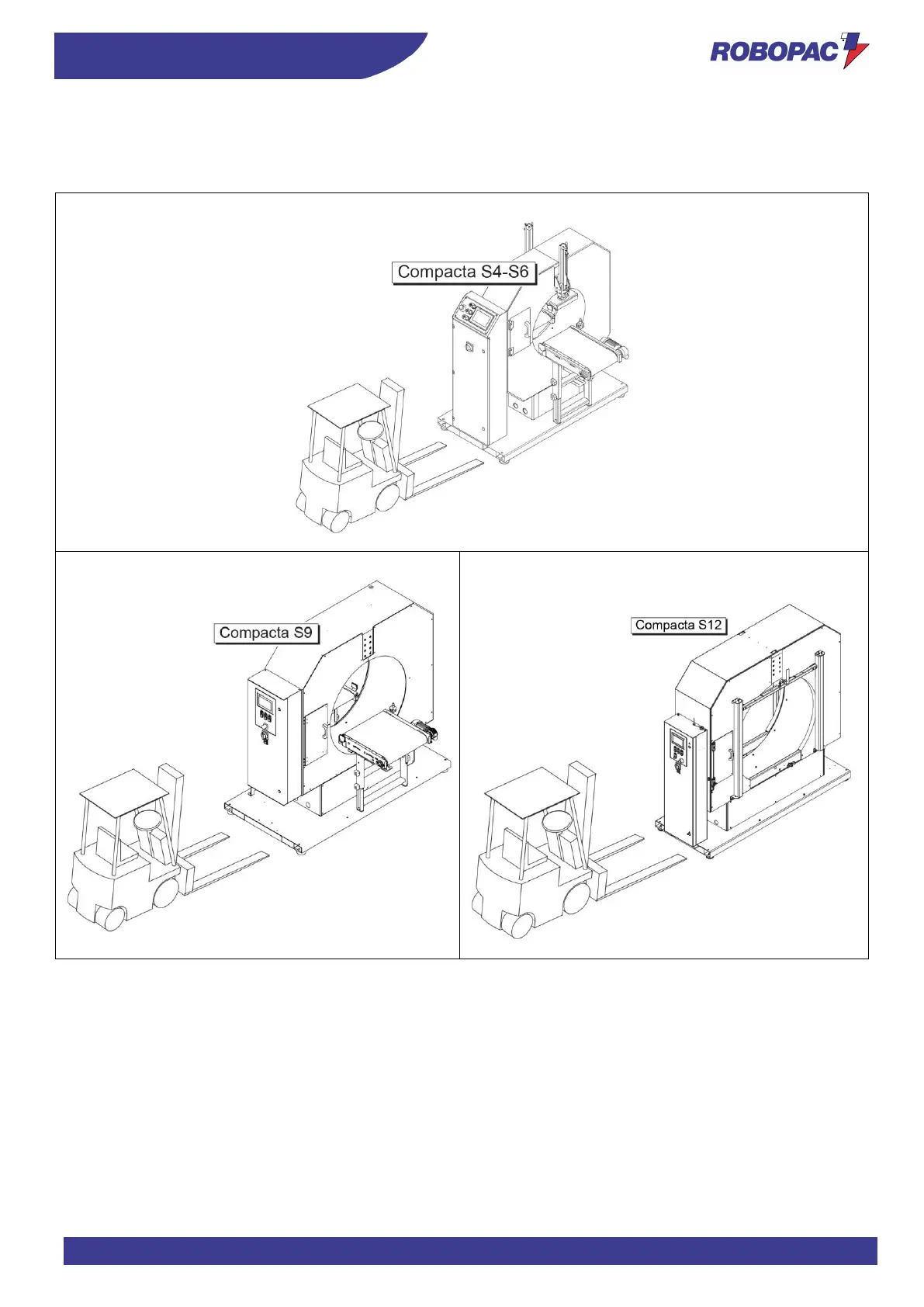 ROBOPAC

Compacta S4-S6

Compacta S9

Compacta S12