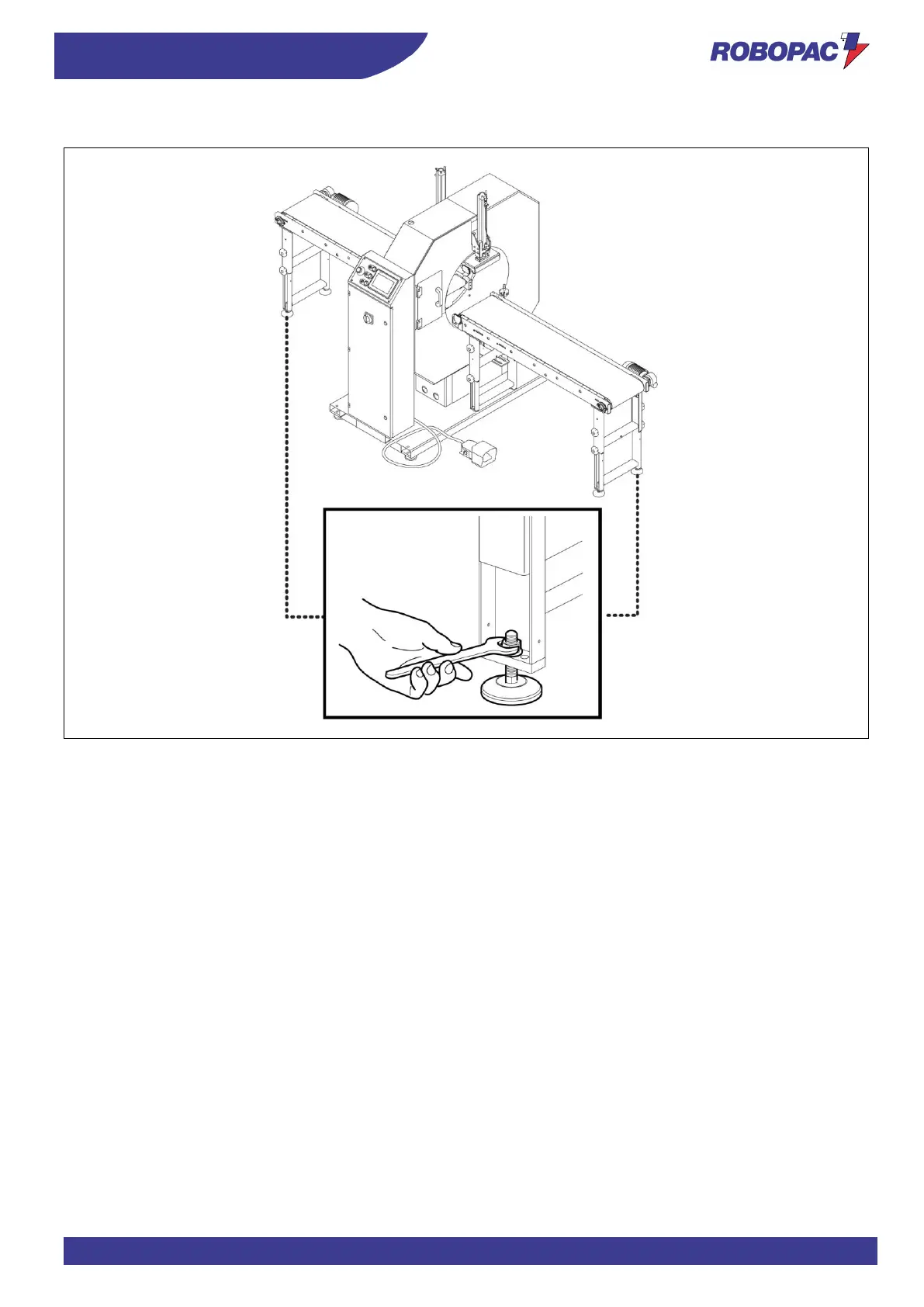 ROBOPAC