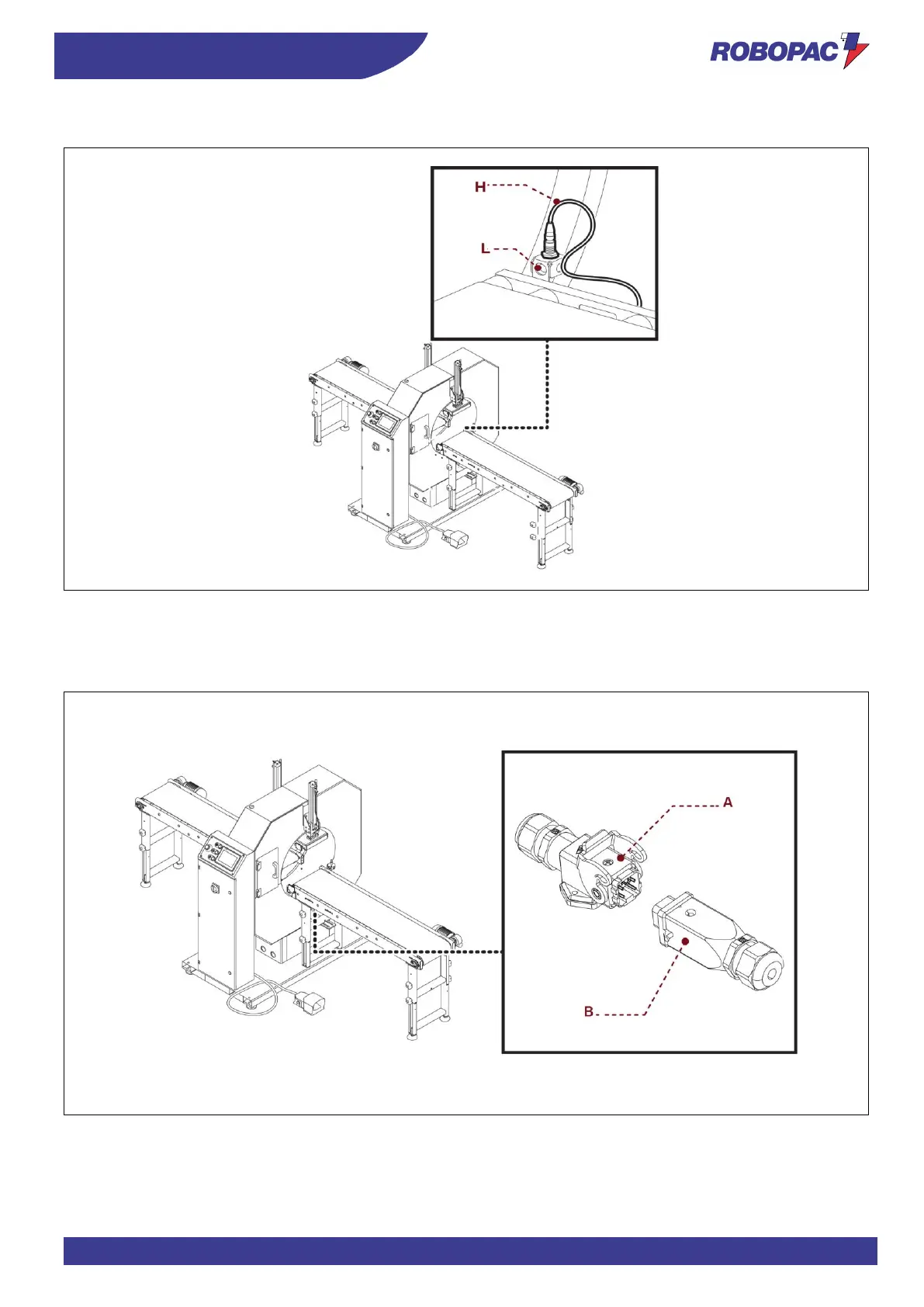 ROBOPAC

H

L

A

B