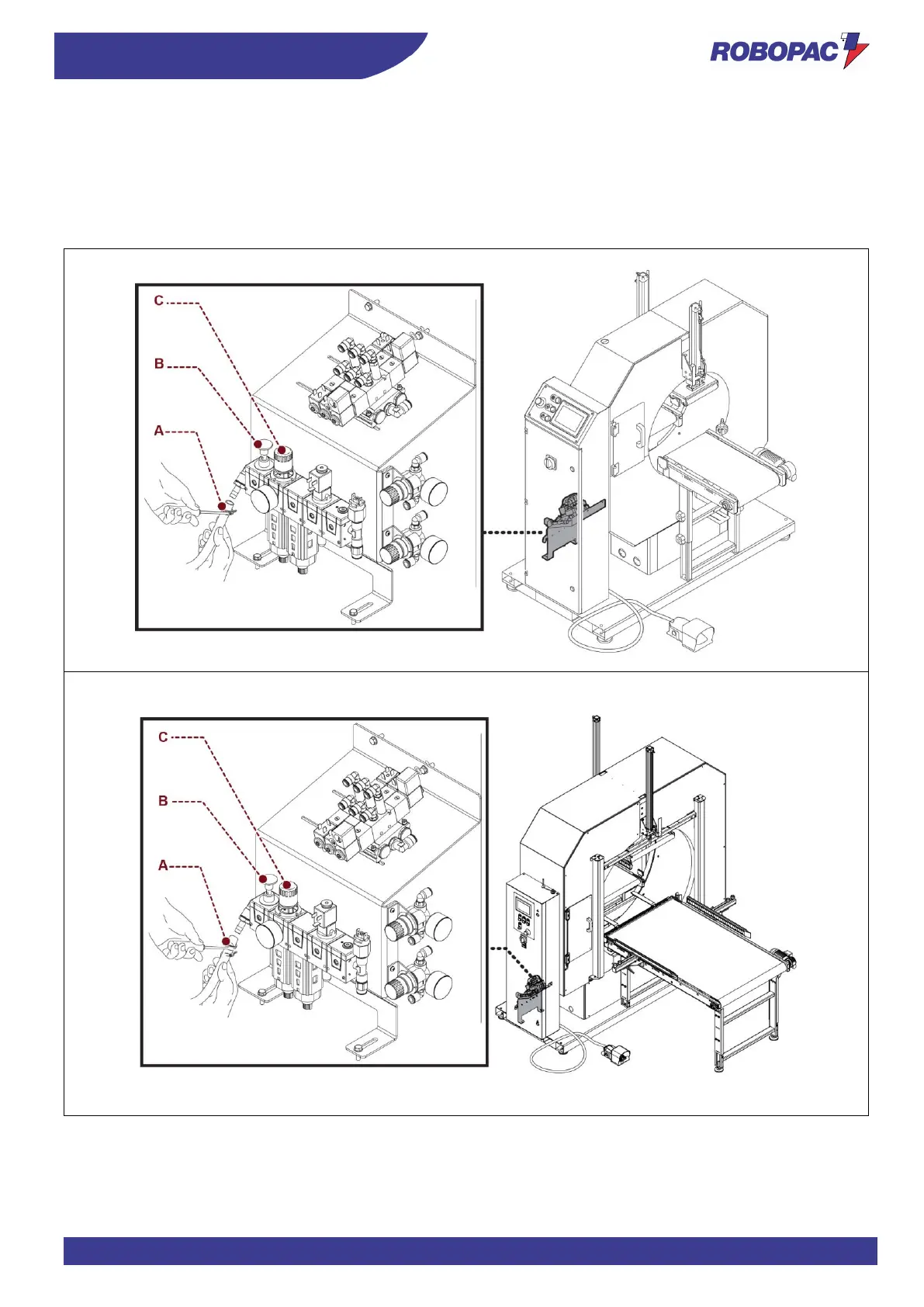 ROBOPAC

C
B
A

C
B
A