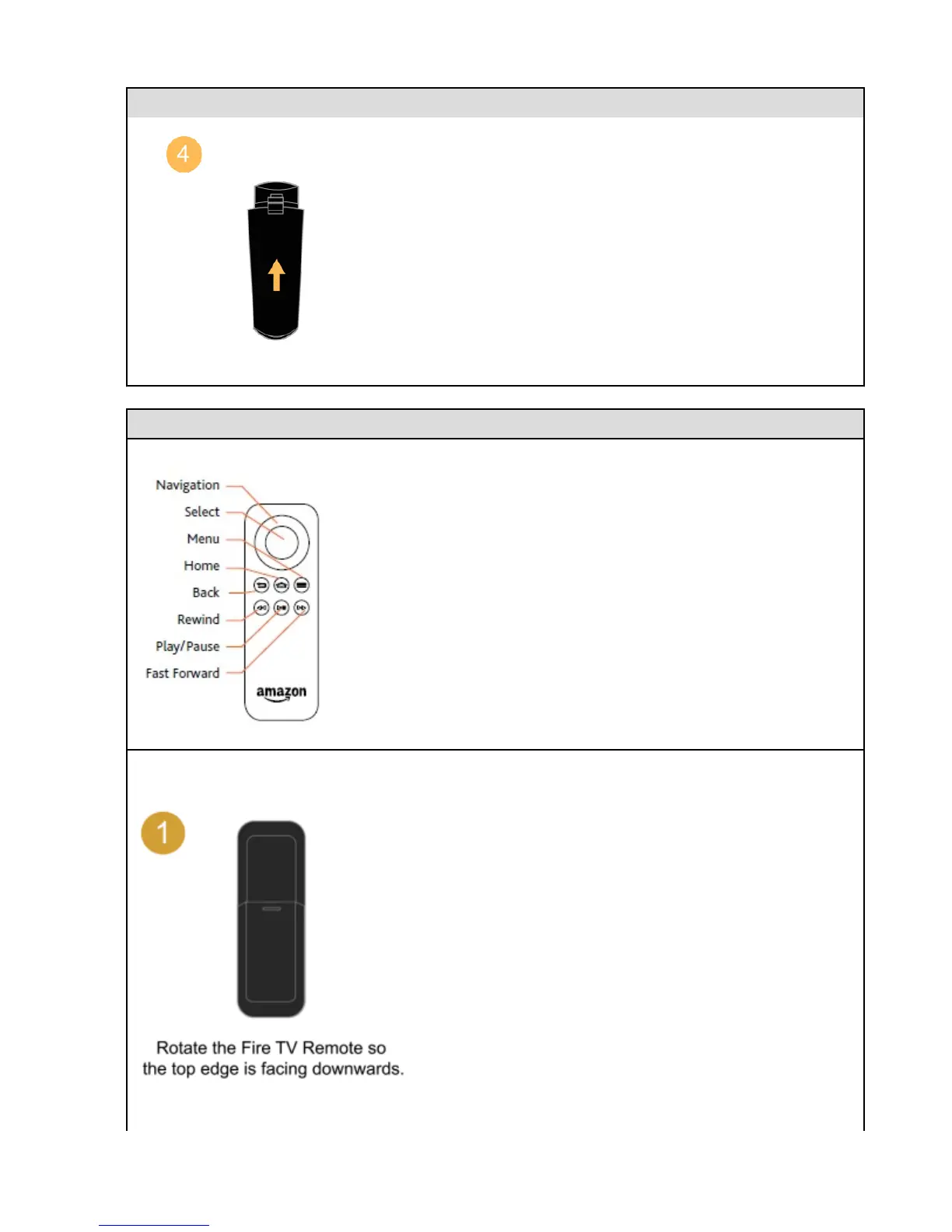 4

Navigation
Select
Menu
Home
Back
Rewind
Play/Pause
Fast Forward
amazon

1

Rotate the Fire TV Remote so the top edge is facing downwards.