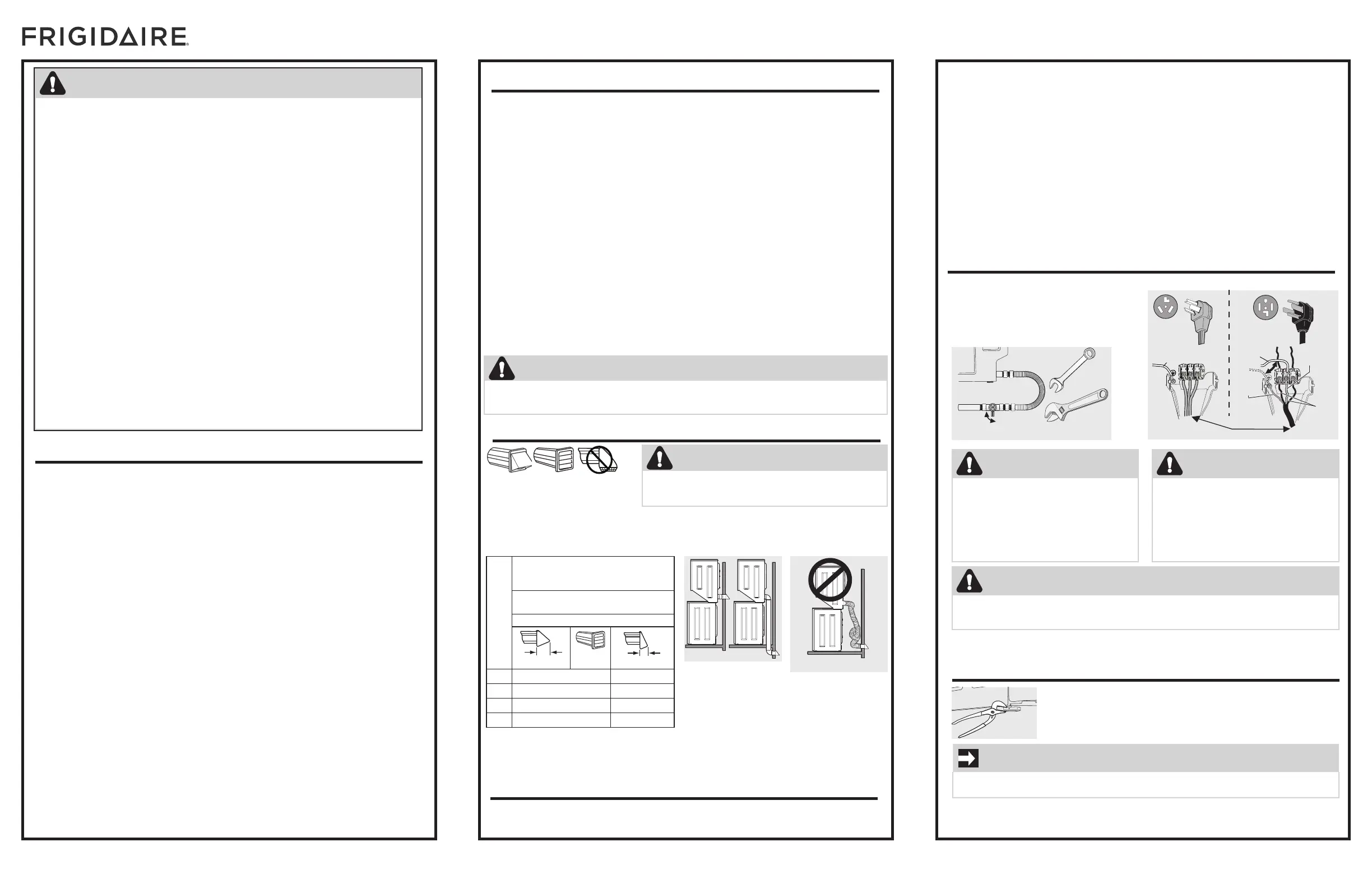 FRIGIDAIRE