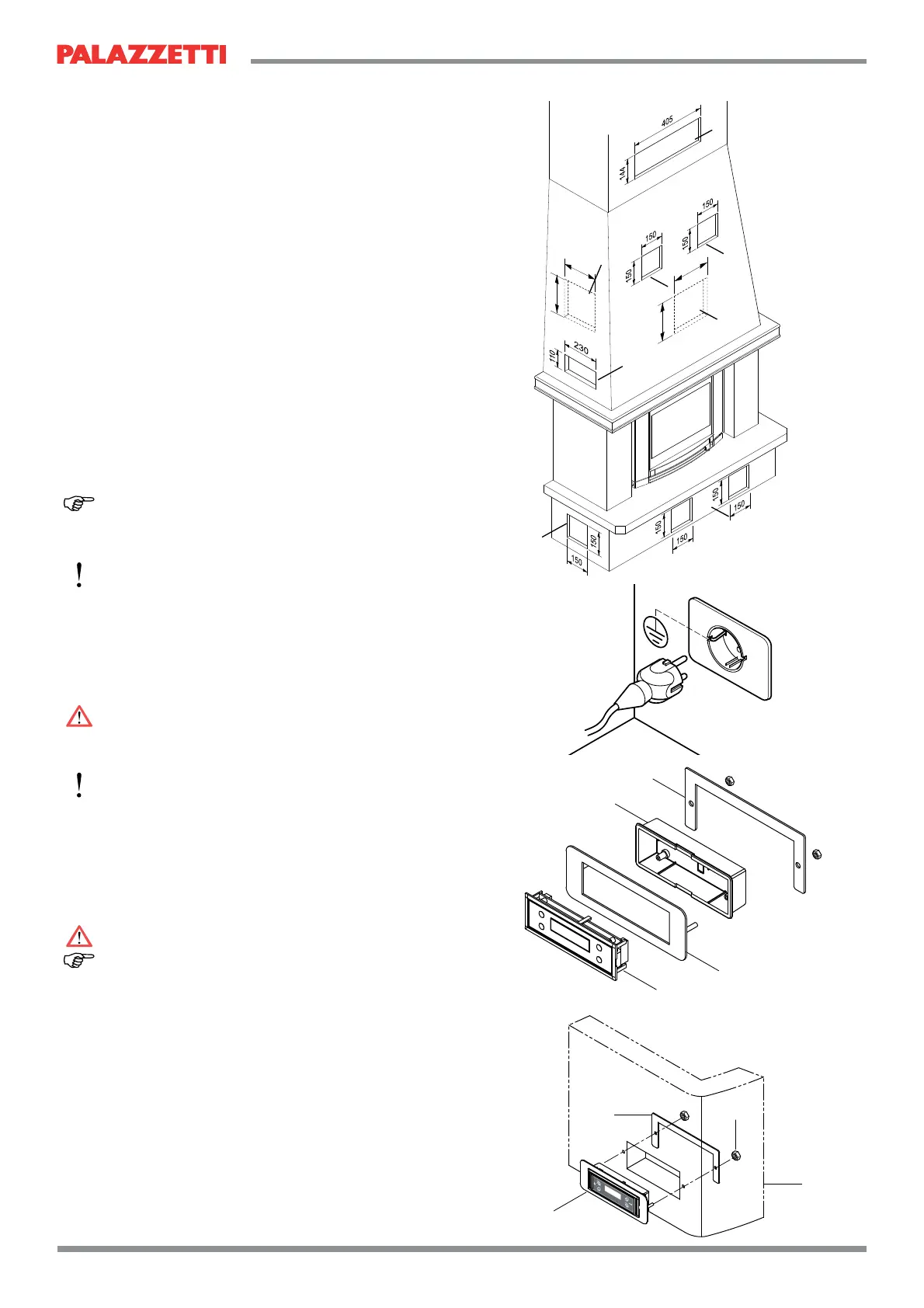 PALAZZETTI

405
144
150
150
150
150
230
110
150
150
150
150
150
150