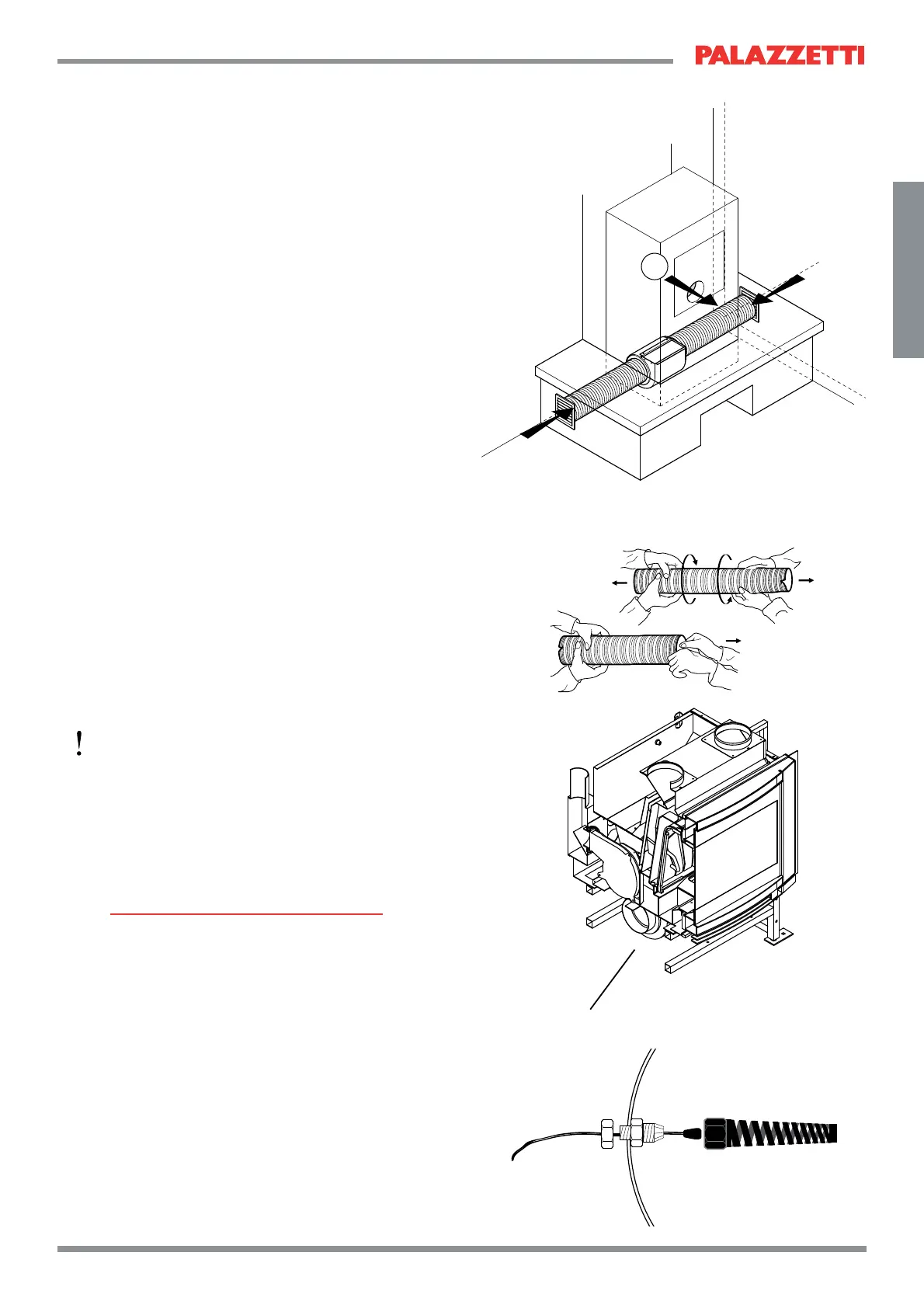 PALAZZETTI

!