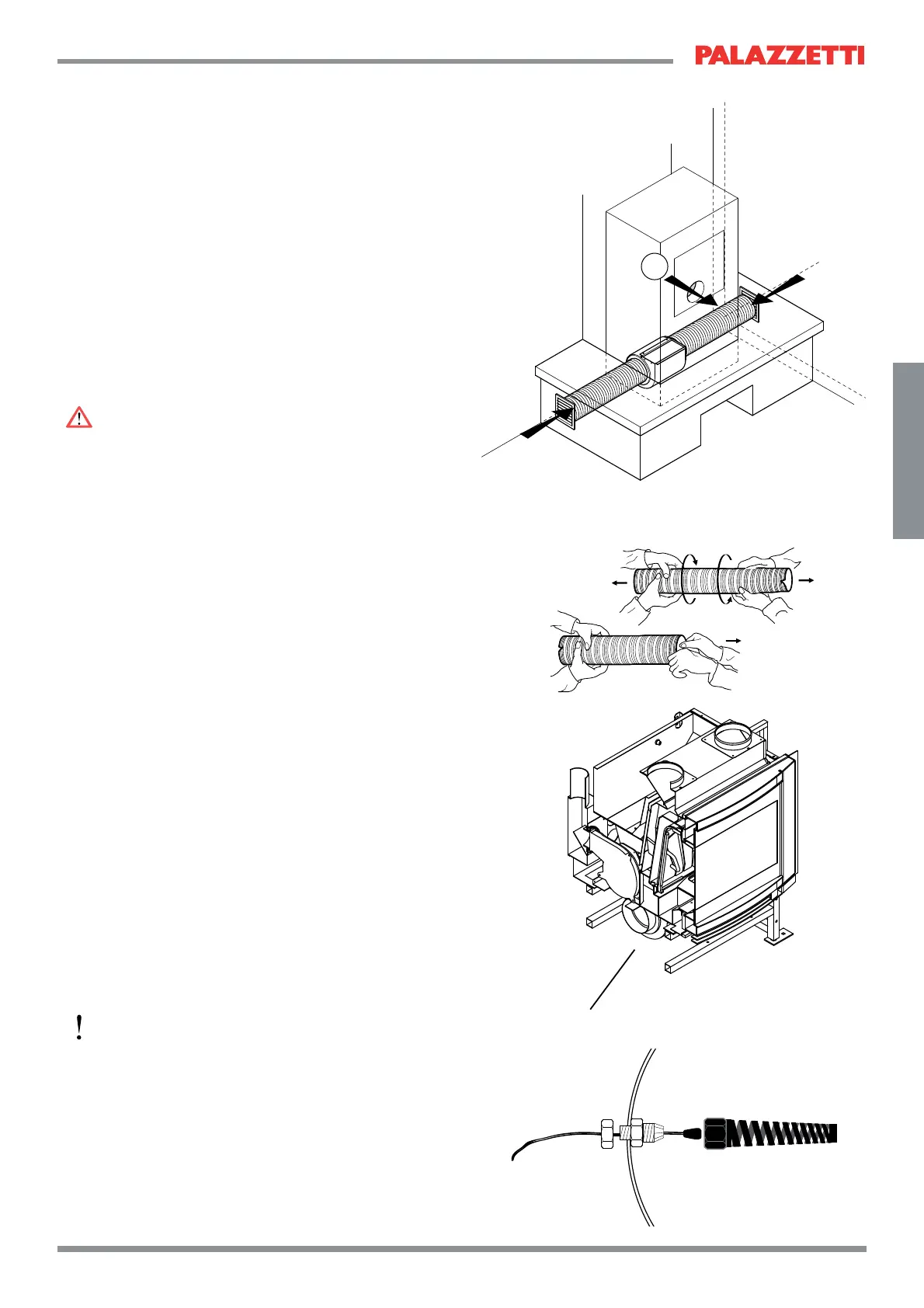 PALAZZETTI