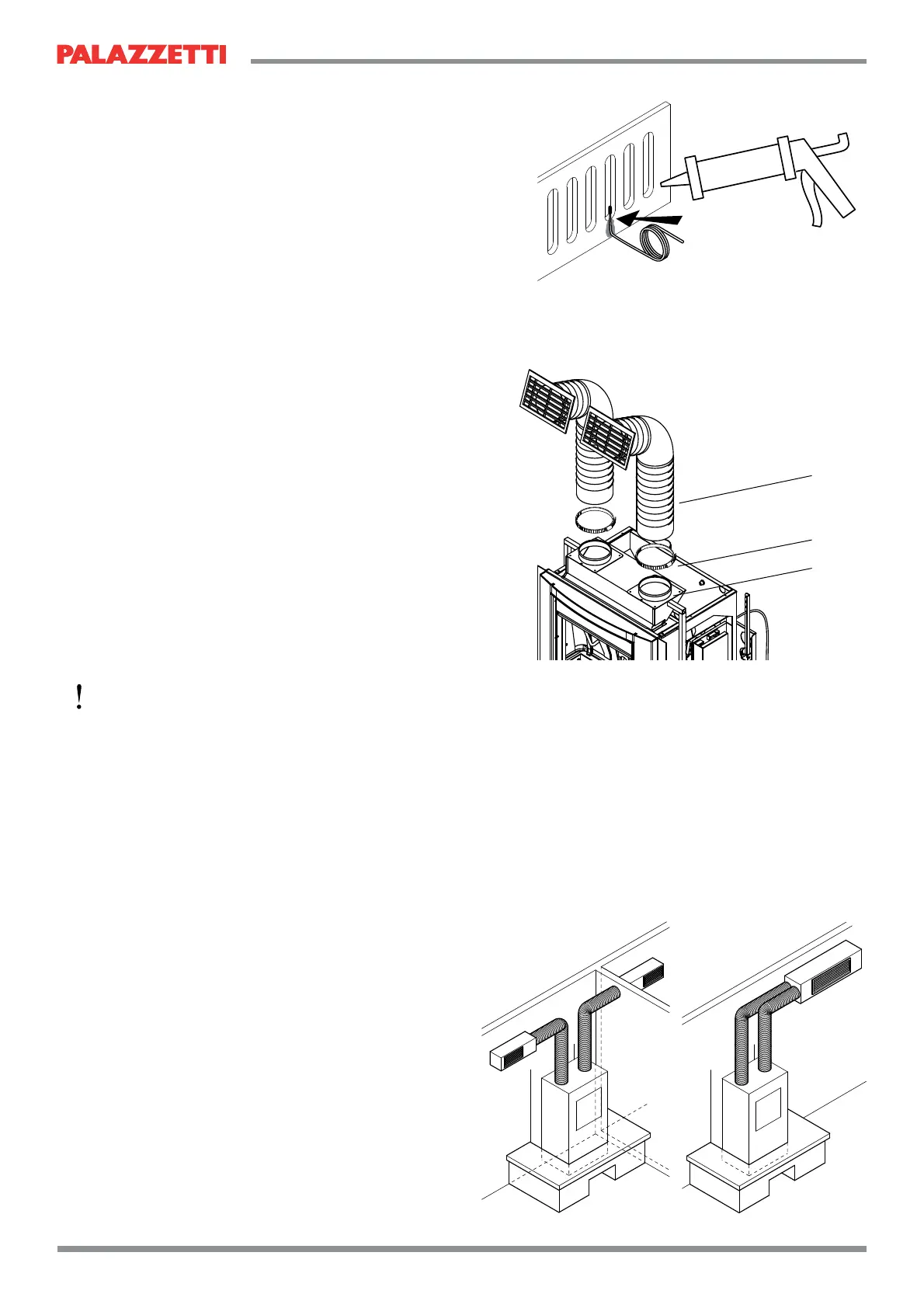 PALAZZETTI

!