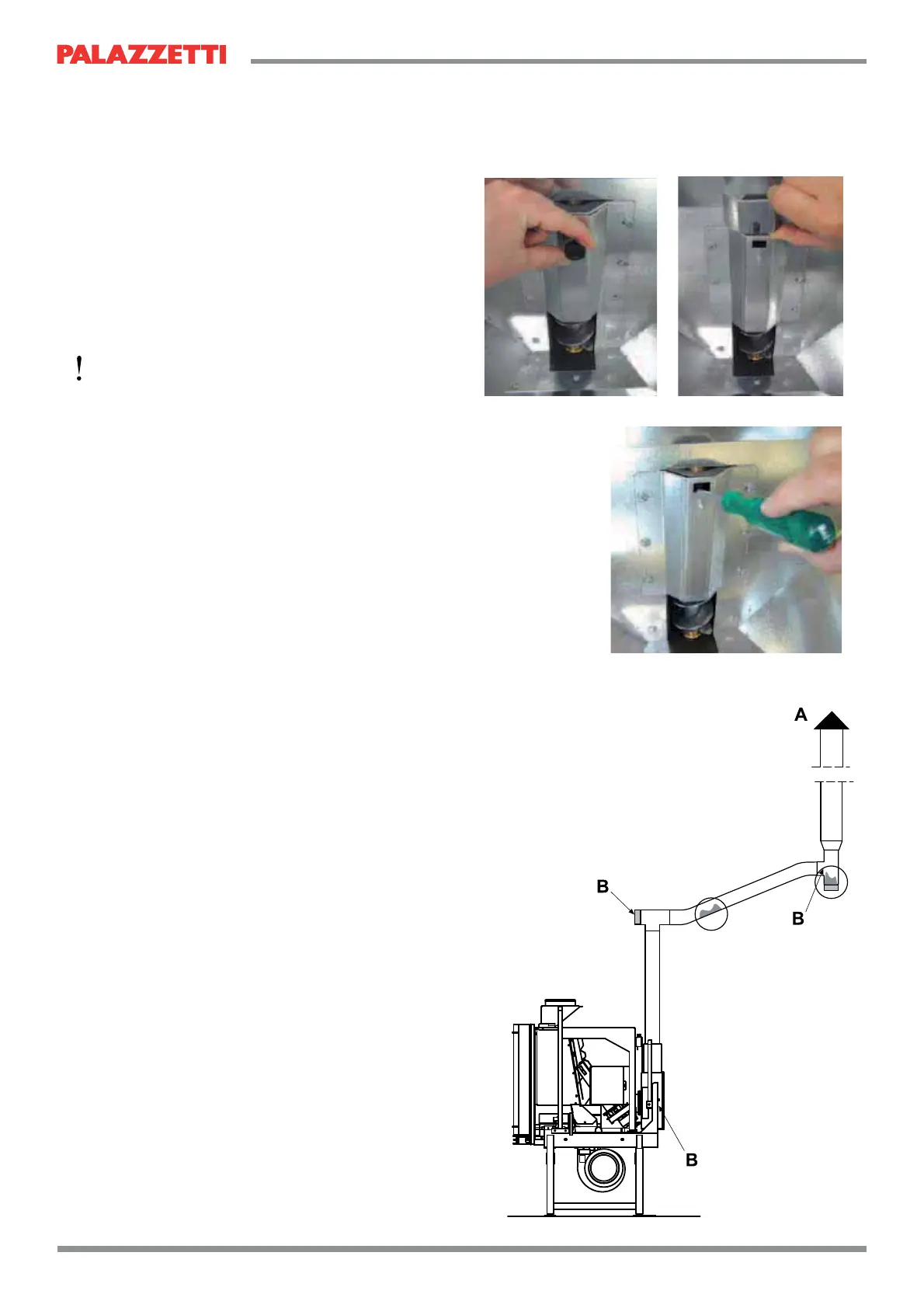 PALAZZETTI

!

A

B

B

B