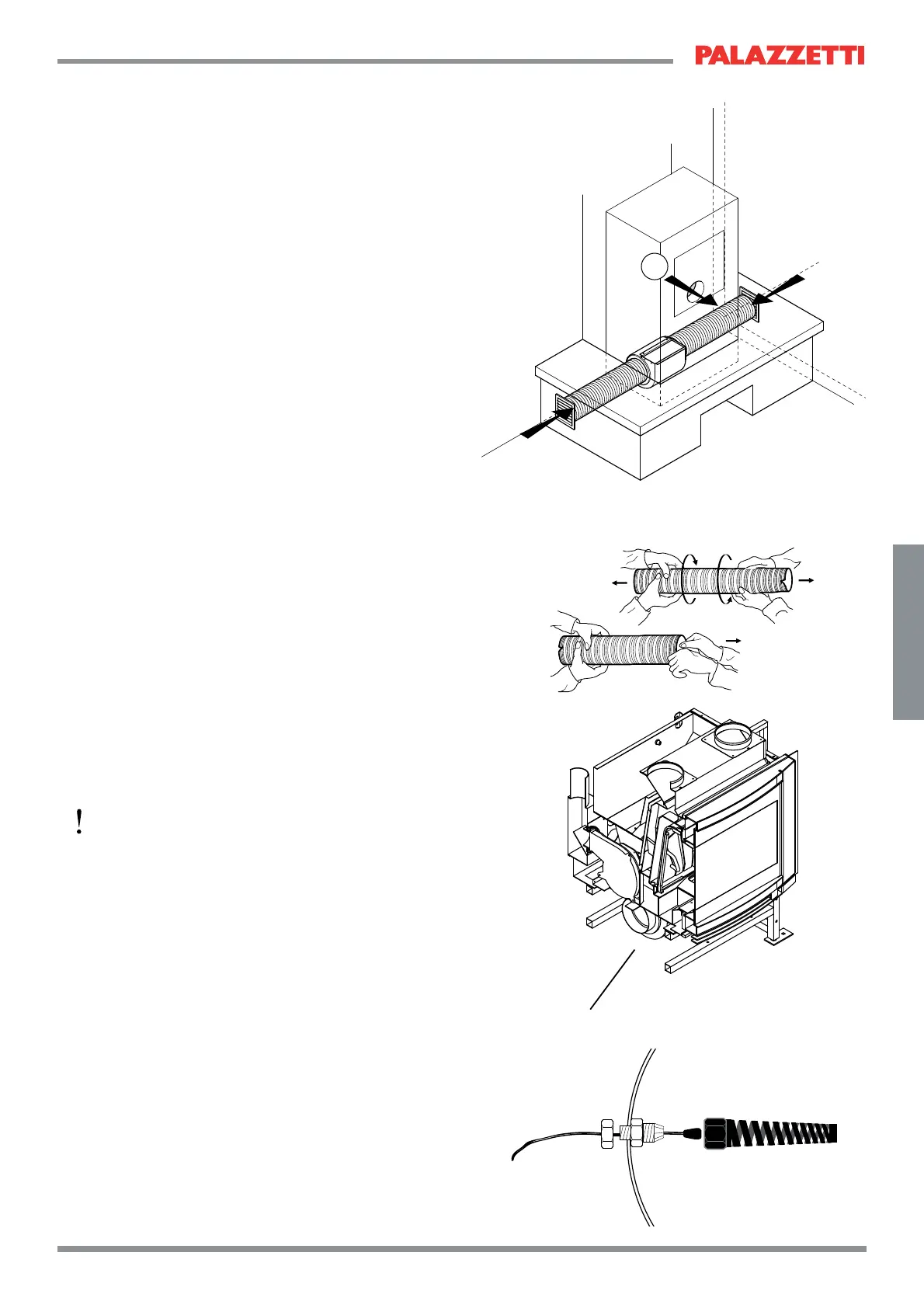 PALAZZETTI

!