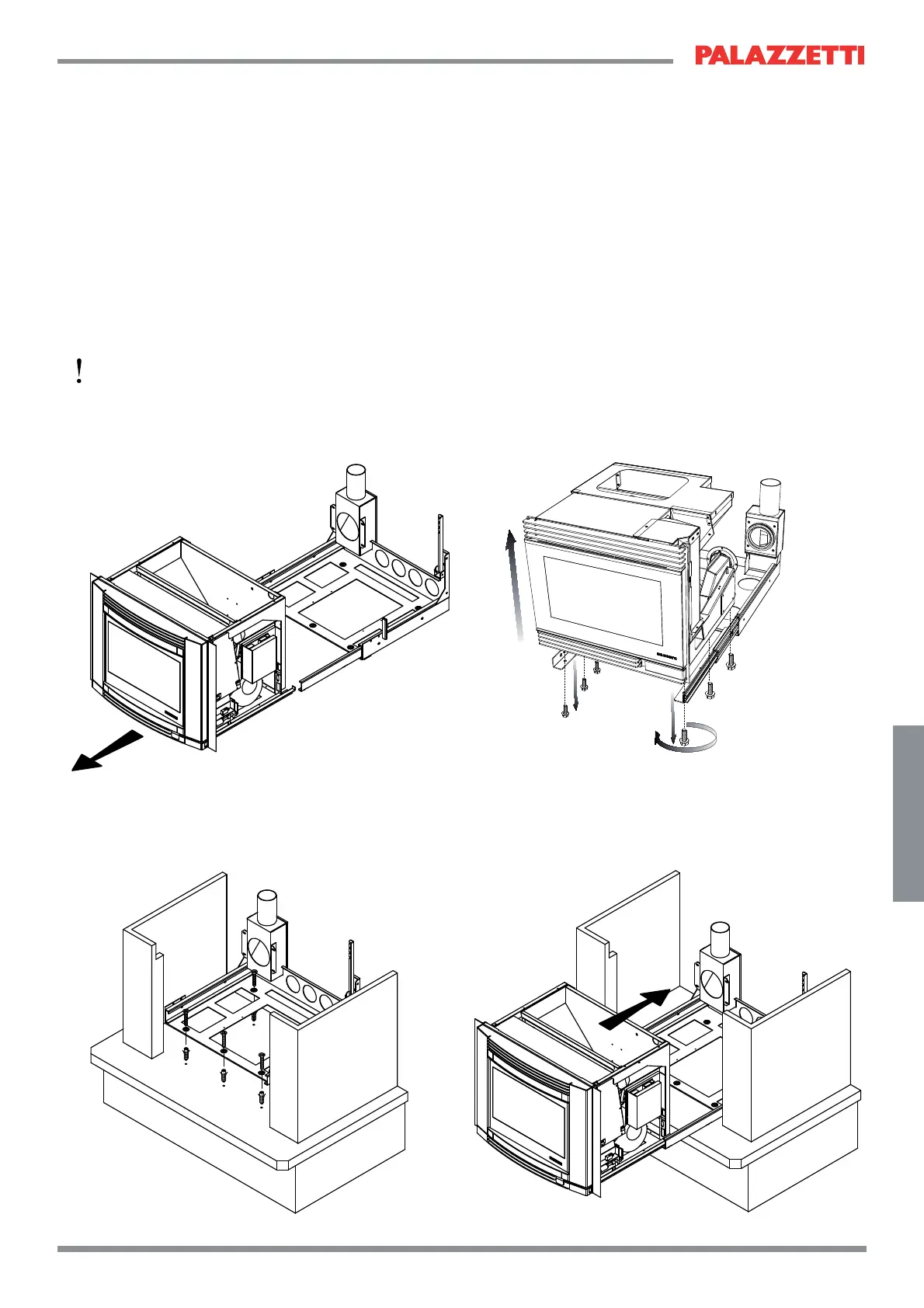 PALAZZETTI

!