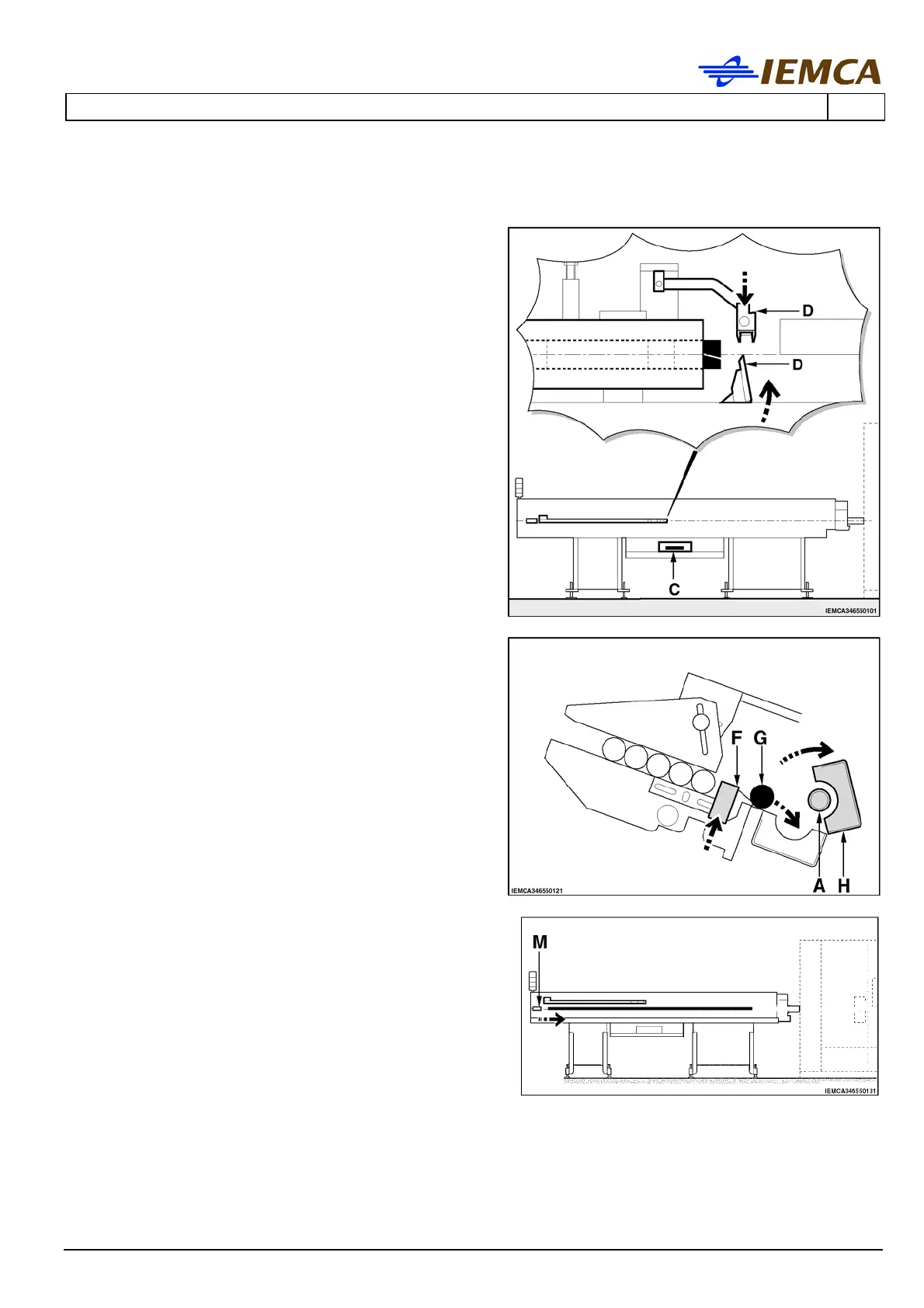 IEMCA

D

D

C

IEMCA346550101

F G

A H

IEMCA346550121

M

IEMCA346550131